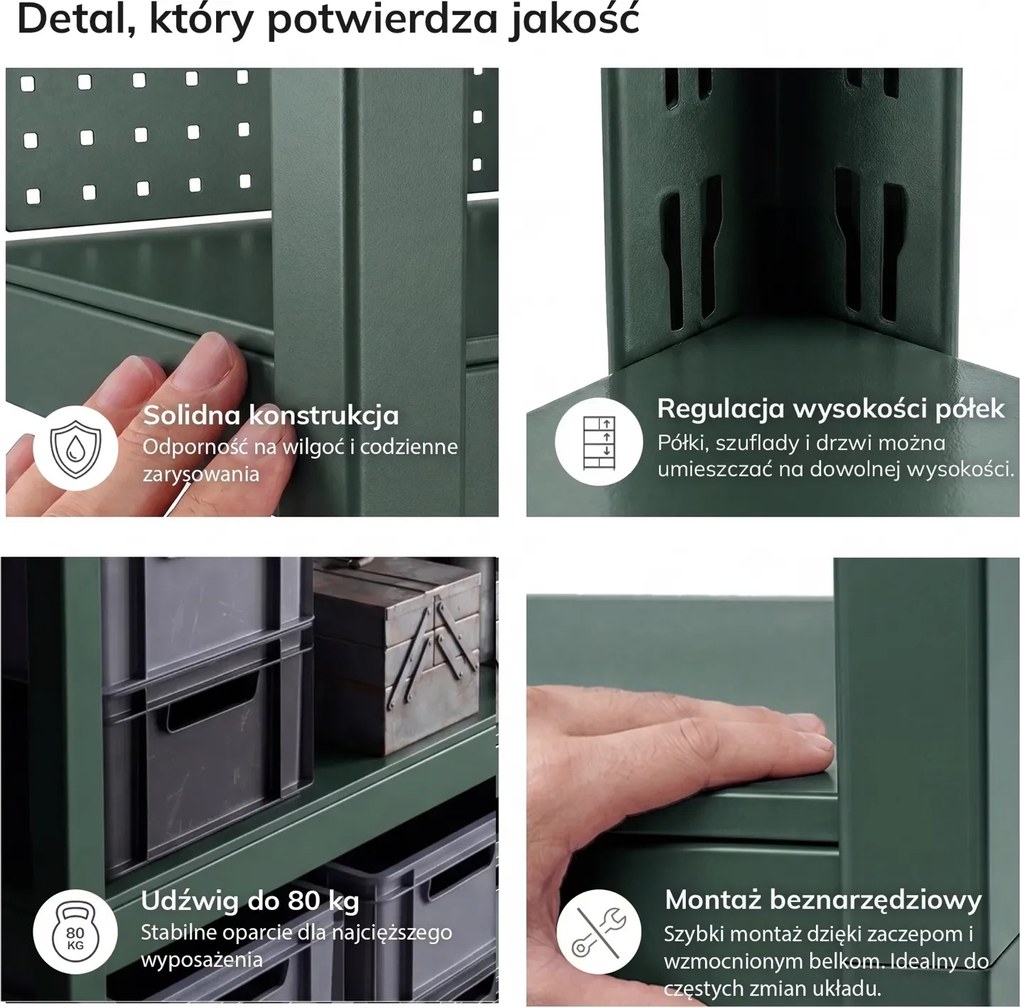 Detal, który potwierdza jakość

Solidna konstrukcja
Odporność na wilgoć i codzienne zarysowania

Regulacja wysokości półek
Półki, szuflady i drzwi można umieszczać na dowolnej wysokości.

80 KG

Udźwig do 80 kg
Stabilne oparcie dla najcięższego wyposażenia

Montaż beznarzędziowy
Szybki montaż dzięki zaczepom i wzmocnionym belkom. Idealny do częstych zmian układu.