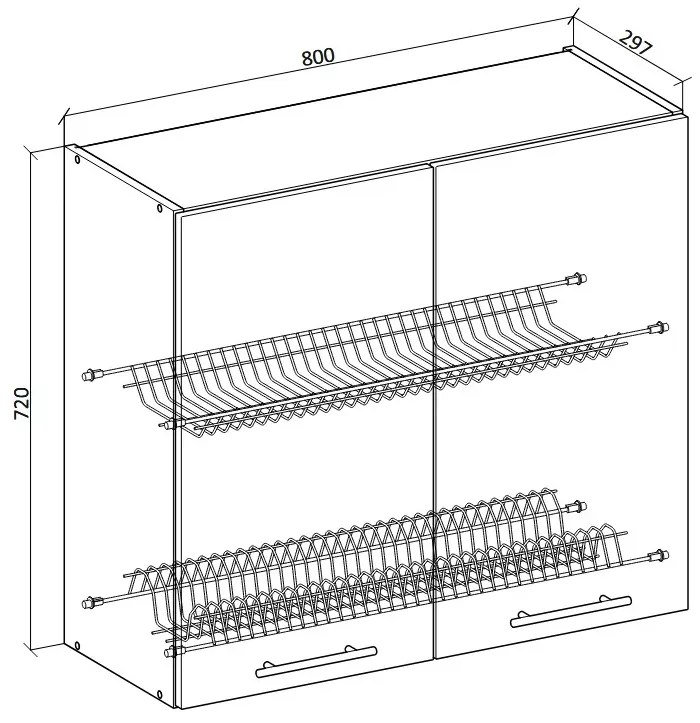 800
297
720