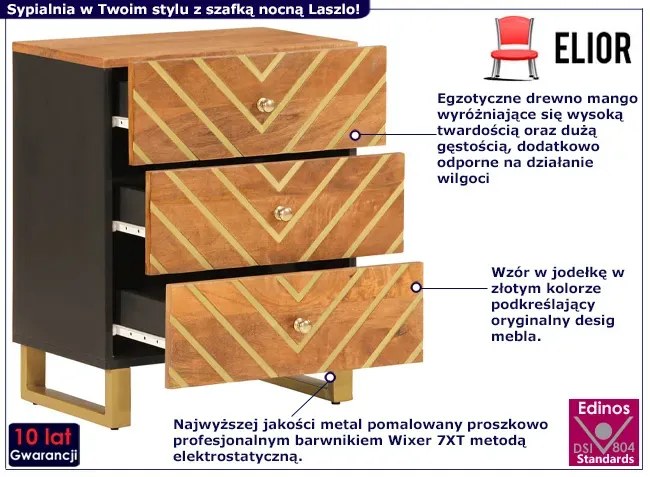 Sypialnia w Twoim stylu z szafką nocną Laszlo!

ELIOR

Egzotyczne drewno mango wyróżniające się wysoką twardością oraz dużą gęstością, dodatkowo odporne na działanie wilgoci

Wzór w jodełkę w złotym kolorze podkreślający oryginalny desig mebla.

Najwyższej jakości metal pomalowany proszkowo profesjonalnym barwnikiem Wixer 7XT metodą elektrostatyczną.

10 lat
Gwarancji

Edinos
DSI 804
Standards