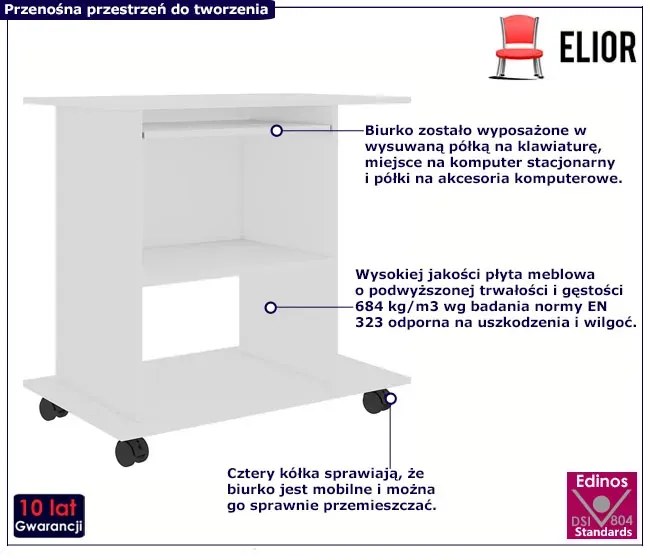 Przenośna przestrzeń do tworzenia

ELIOR

Biurko zostało wyposażone w wysuwaną półką na klawiaturę, miejsce na komputer stacjonarny i półki na akcesoria komputerowe.

Wysokiej jakości płyta meblowa o podwyższonej trwałości i gęstości 684 kg/m3 wg badania normy EN 323 odporna na uszkodzenia i wilgoć.

Cztery kółka sprawiają, że biurko jest mobilne i można go sprawnie przemieszczać.

10 lat
Gwarancji

Edinos
DSI 804
Standards