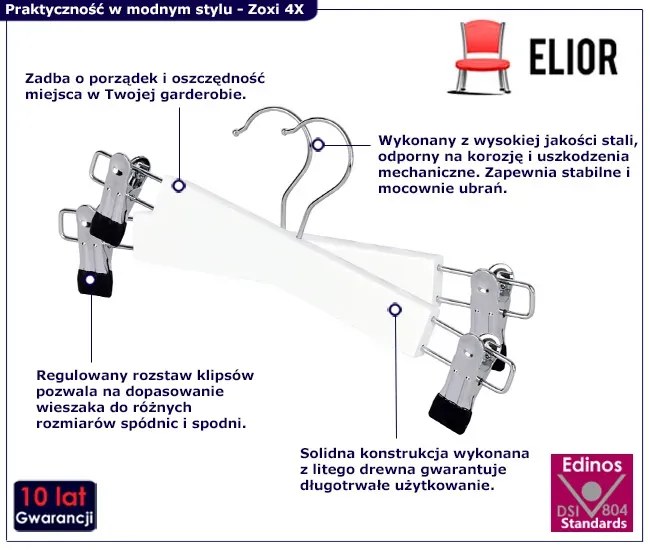 Praktyczność w modnym stylu - Zoxi 4X

ELIOR

Zadba o porządek i oszczędność miejsca w Twojej garderobie.

Wykonany z wysokiej jakości stali, odporny na korozję i uszkodzenia mechaniczne. Zapewnia stabilne i mocownie ubrań.

Regulowany rozstaw klipsów pozwala na dopasowanie wieszaka do różnych rozmiarów spódnic i spodni.

Solidna konstrukcja wykonana z litego drewna gwarantuje długotrwałe użytkowanie.

10 lat Gwarancji

Edinos DSI 804 Standards