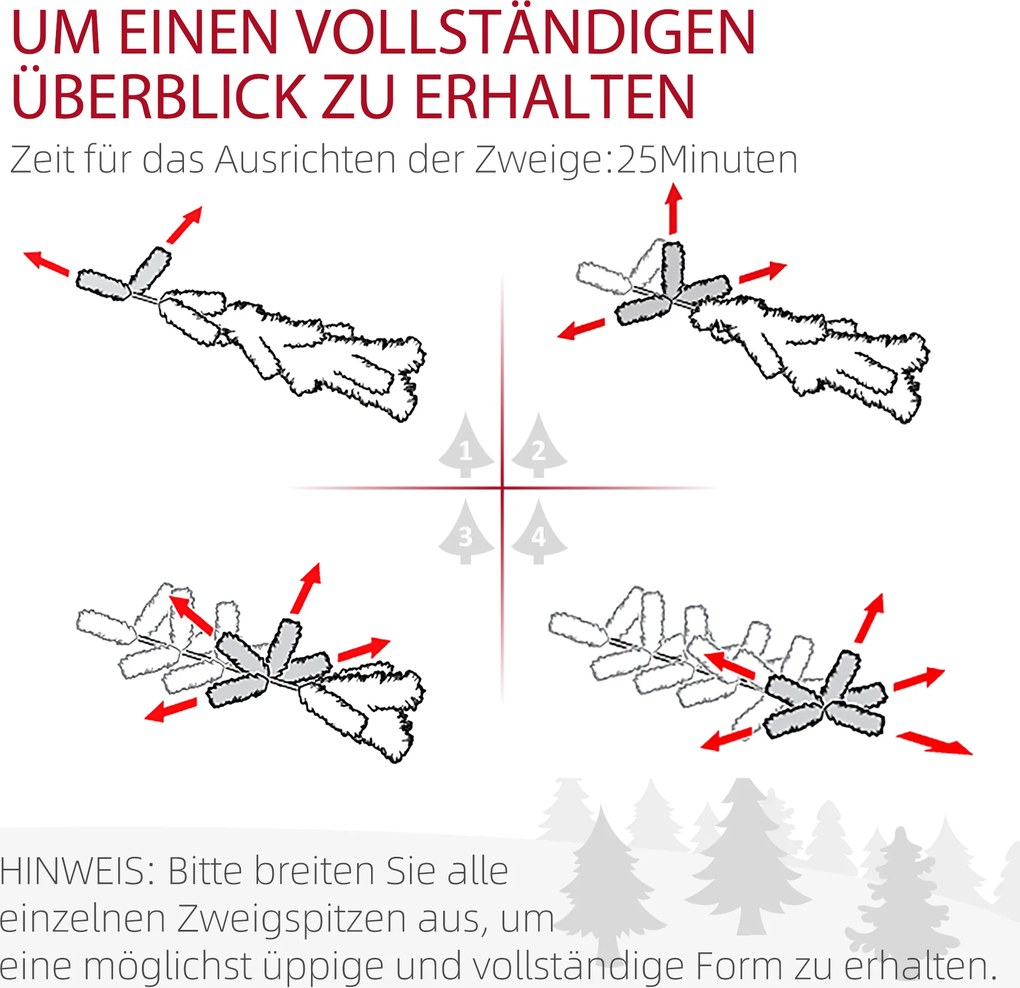 UM EINEN VOLLSTÄNDIGEN ÜBERBLICK ZU ERHALTEN

Zeit für das Ausrichten der Zweige:25Minuten

1

2

3

4

HINWEIS: Bitte breiten Sie alle einzelnen Zweigspitzen aus, um eine möglichst üppige und vollständige Form zu erhalten.