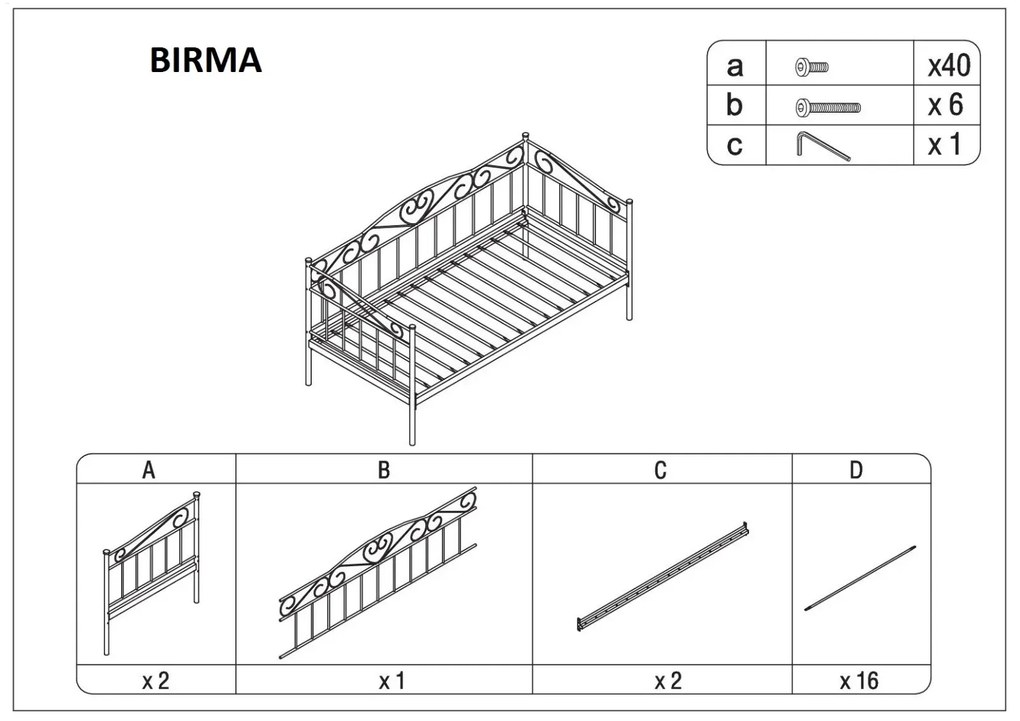 BIRMA

| a |  | x40 |
|---|---|---|
| b |  | x 6 |
| c |  | x 1 |

| A | B | C | D |
|---|---|---|---|
|  |  |  |  |
| x 2 | x 1 | x 2 | x 16 |