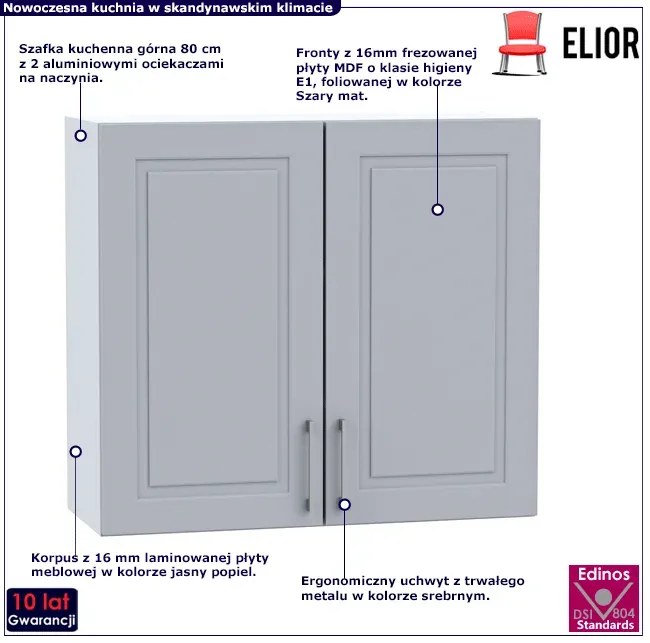 Nowoczesna kuchnia w skandynawskim klimacie

ELIOR

Szafka kuchenna górna 80 cm z 2 aluminiowymi ociekaczami na naczynia.

Fronty z 16mm frezowanej płyty MDF o klasie higieny E1, foliowanej w kolorze Szary mat.

Korpus z 16 mm laminowanej płyty meblowej w kolorze jasny popiel.

Ergonomiczny uchwyt z trwałego metalu w kolorze srebrnym.

10 lat
Gwarancji

Edinos
DSI 804
Standards