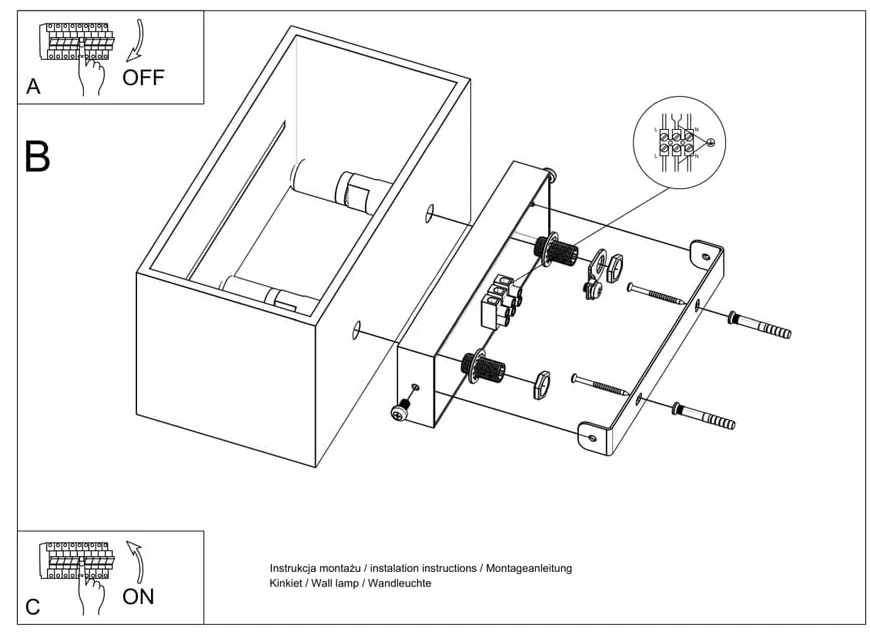 A
OFF

B

L N
L N

C
ON

Instrukcja montażu / instalation instructions / Montageanleitung
Kinkiet / Wall lamp / Wandleuchte