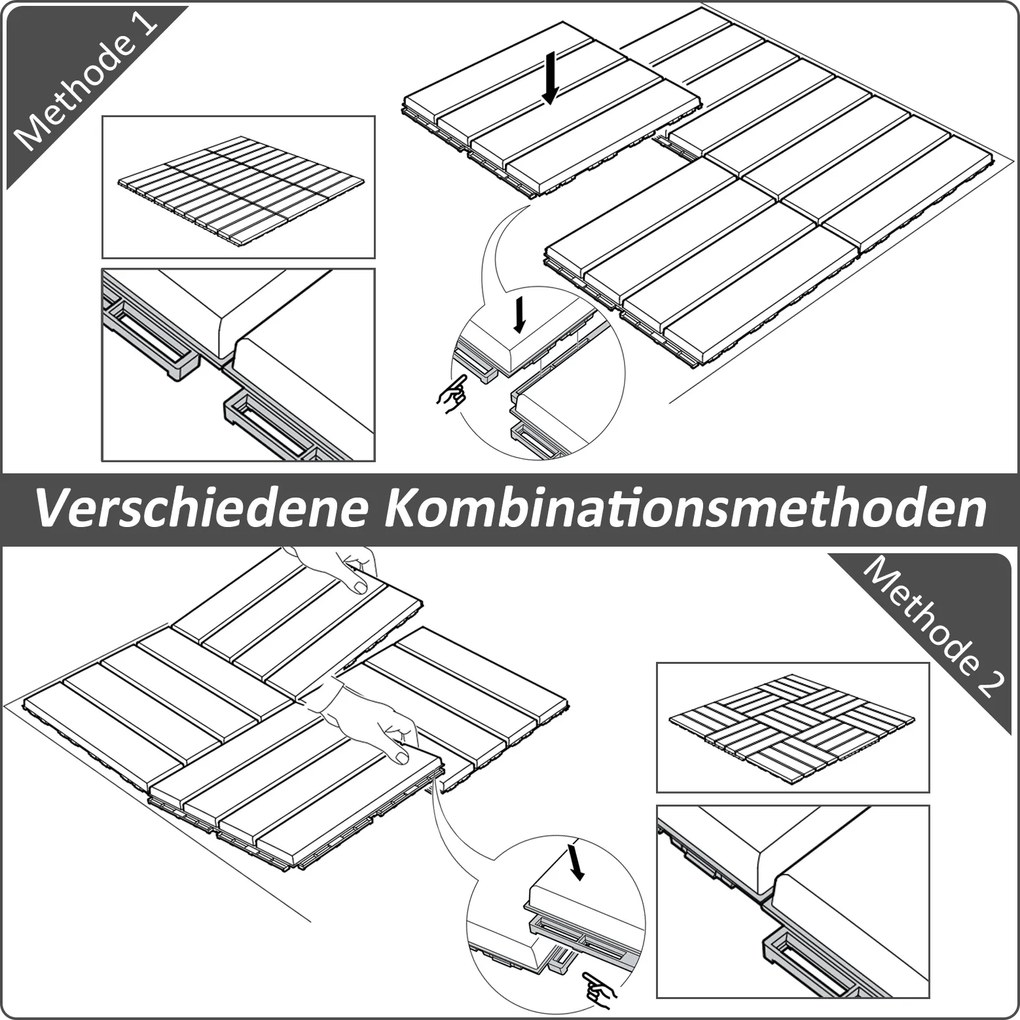 Methode 1

Verschiedene Kombinationsmethoden

Methode 2