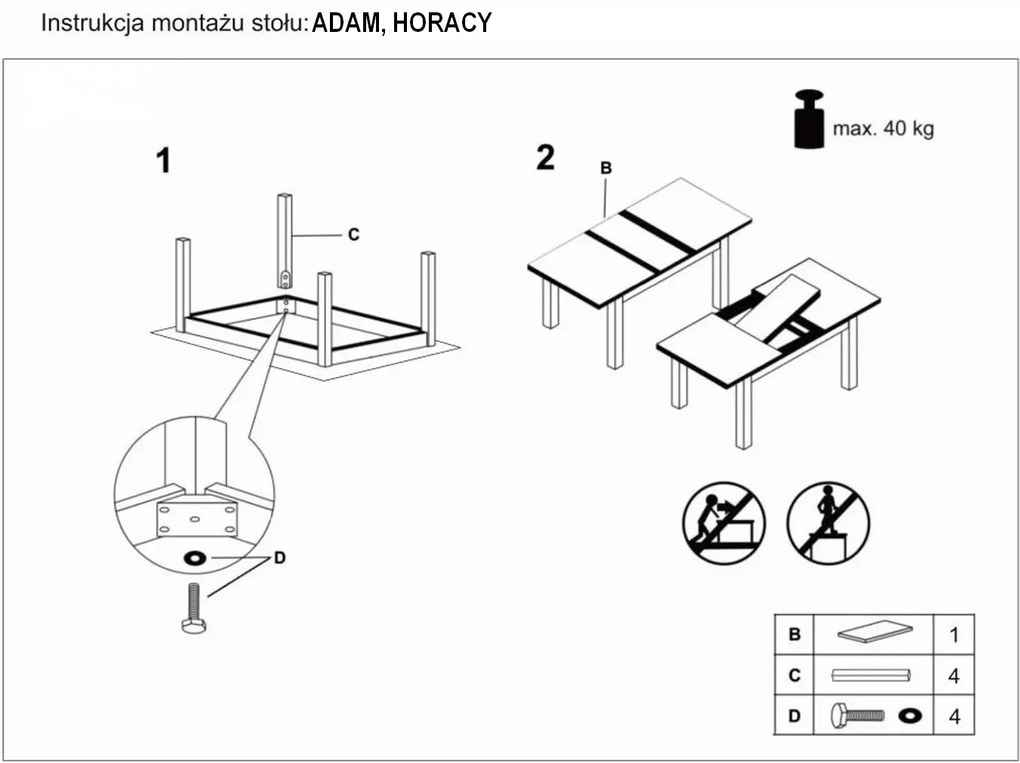 Instrukcja montażu stołu: ADAM, HORACY

max. 40 kg

1

C

D

2

B

| B | | 1 |
|---|---|---|
| C | | 4 |
| D | | 4 |