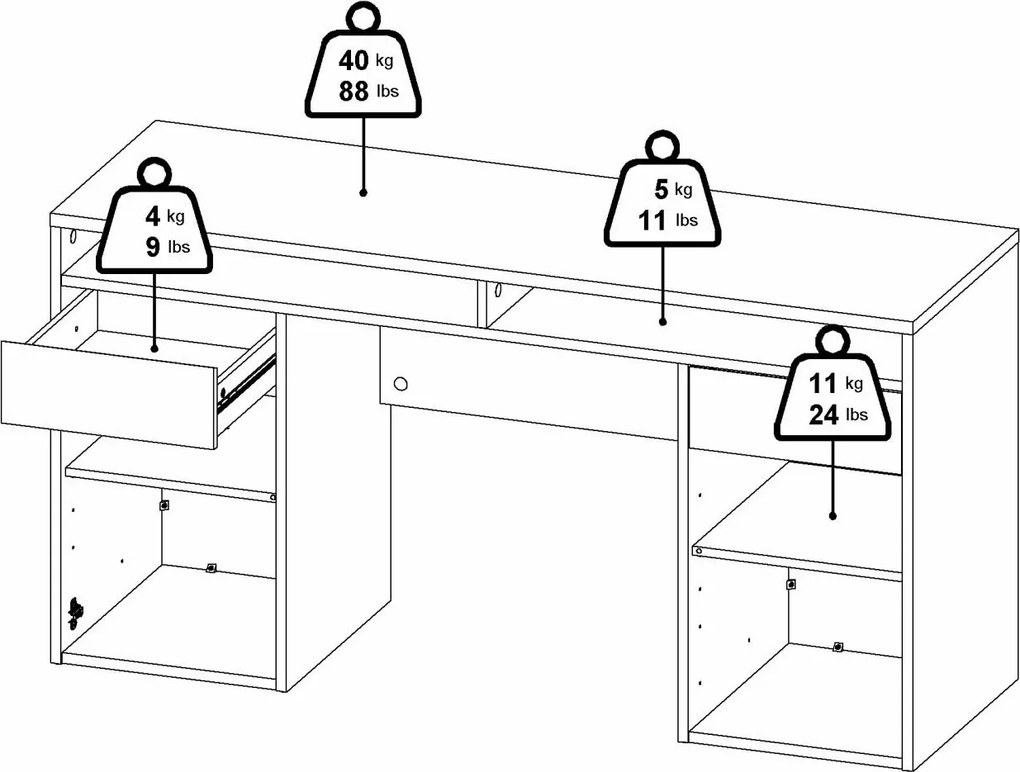 40 kg
88 lbs

4 kg
9 lbs

5 kg
11 lbs

11 kg
24 lbs