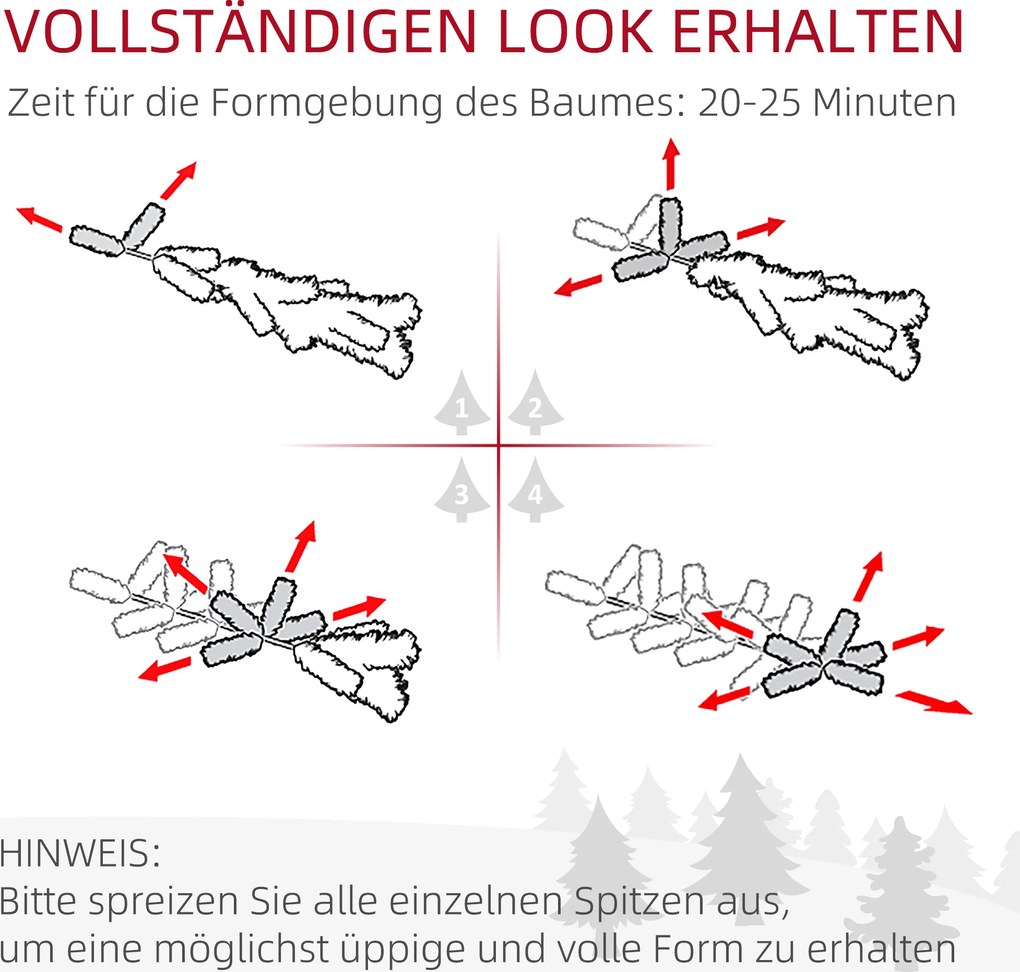 VOLLSTÄNDIGEN LOOK ERHALTEN

Zeit für die Formgebung des Baumes: 20-25 Minuten

1 2 3 4

HINWEIS:
Bitte spreizen Sie alle einzelnen Spitzen aus, um eine möglichst üppige und volle Form zu erhalten