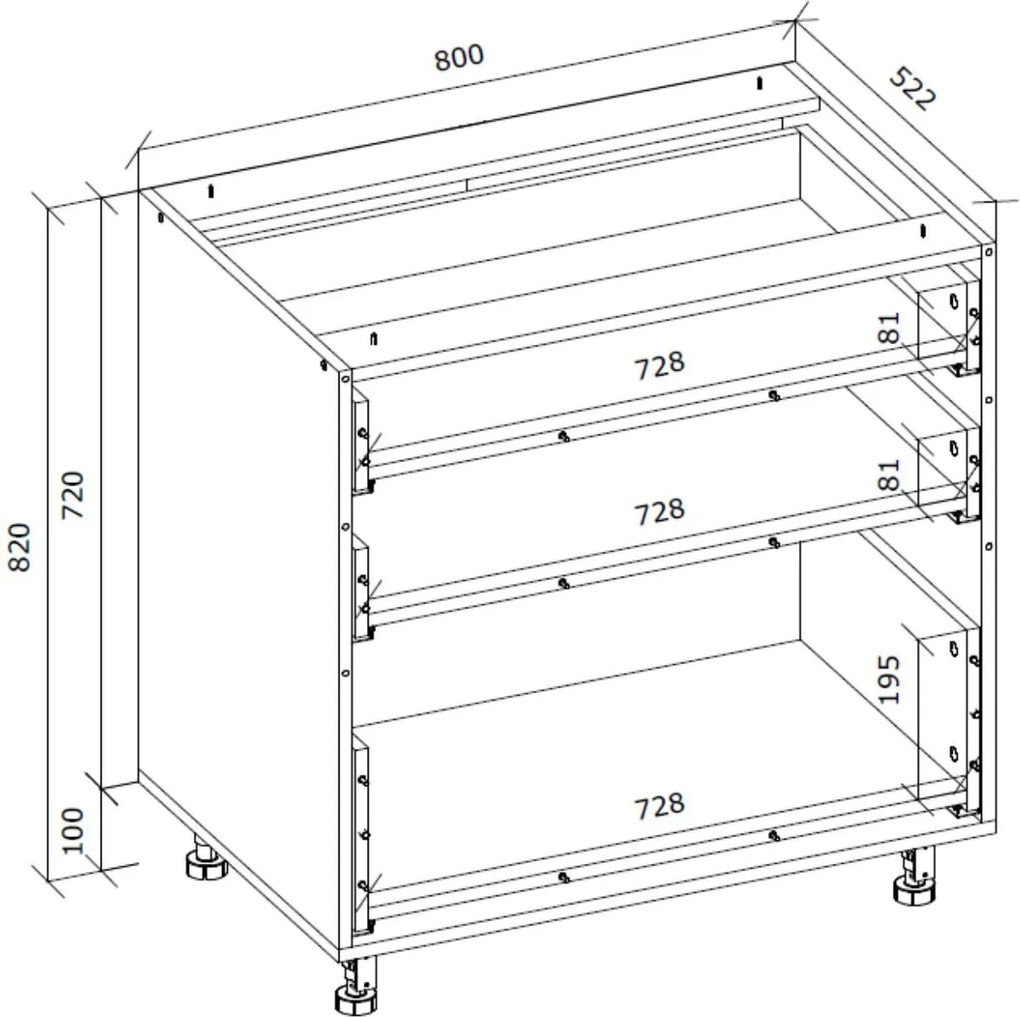 800
522
820
720
100
728
81
728
81
195
728