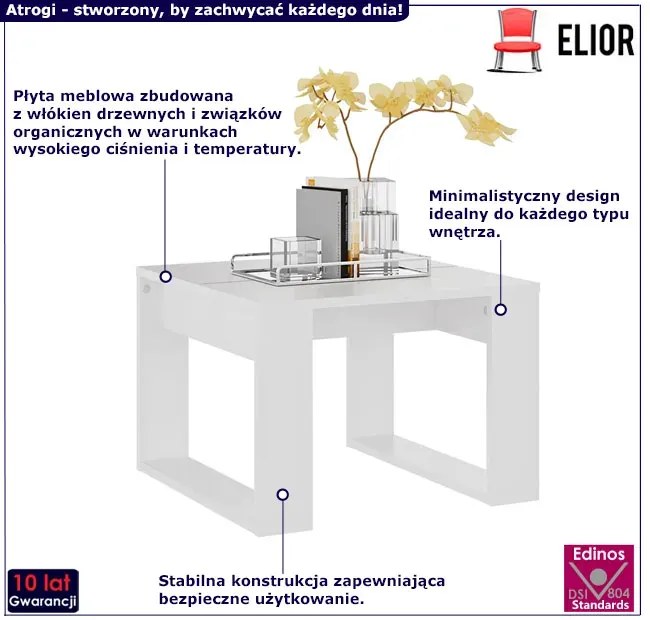 Atrogi - stworzony, by zachwycać każdego dnia!

ELIOR

Płyta meblowa zbudowana z włókien drzewnych i związków organicznych w warunkach wysokiego ciśnienia i temperatury.

Minimalistyczny design idealny do każdego typu wnętrza.

Stabilna konstrukcja zapewniająca bezpieczne użytkowanie.

10 lat
Gwarancji

Edinos
DSI 804
Standards