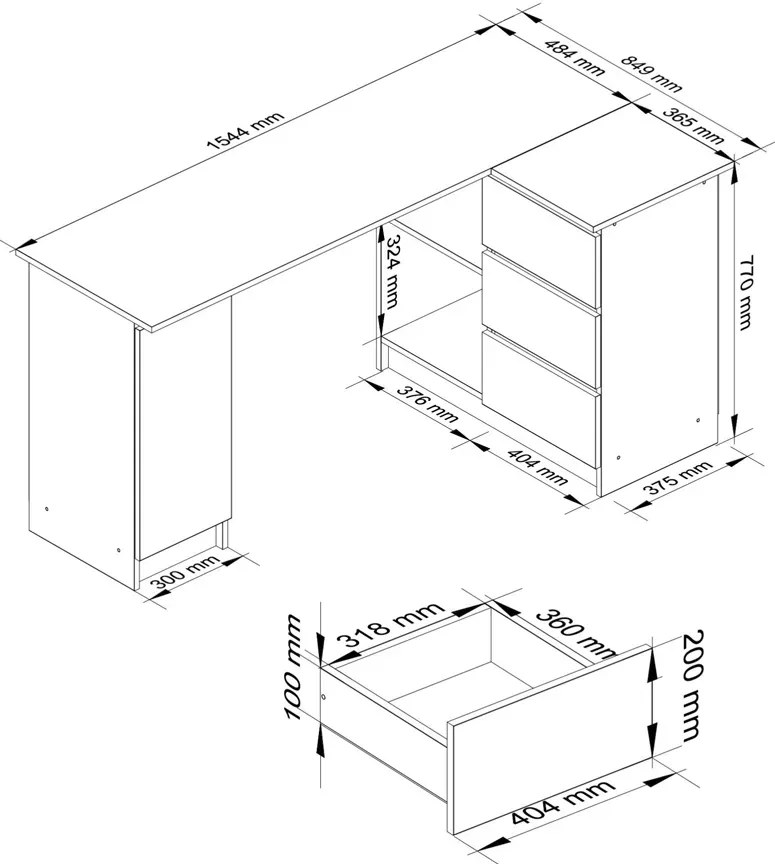 1544 mm
484 mm
849 mm
365 mm
770 mm
324 mm
376 mm
404 mm
375 mm
300 mm
318 mm
360 mm
100 mm
200 mm
404 mm