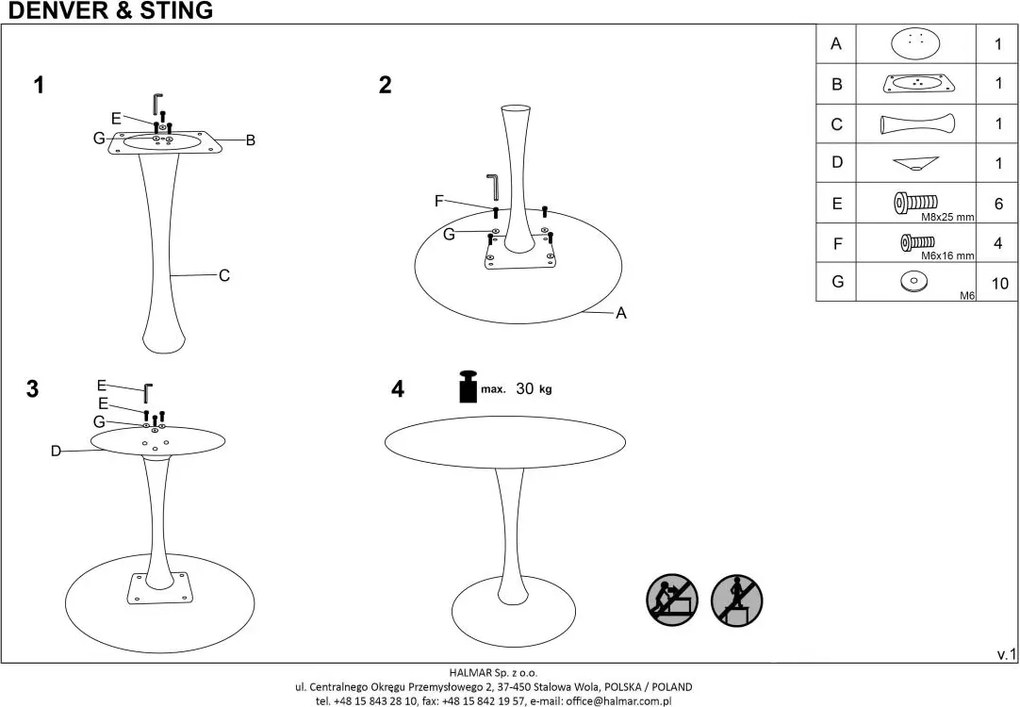 DENVER & STING

1

E
G
B
C

2

F
G
A

3

E
E
G
D

4

max. 30 kg

| A | | 1 |
|---|---|---|
| B | | 1 |
| C | | 1 |
| D | | 1 |
| E | M8x25 mm | 6 |
| F | M6x16 mm | 4 |
| G | M6 | 10 |

v.1

HALMAR Sp. z o.o.
ul. Centralnego Okręgu Przemysłowego 2, 37-450 Stalowa Wola, POLSKA / POLAND
tel. +48 15 843 28 10, fax: +48 15 842 19 57, e-mail: office@halmar.com.pl