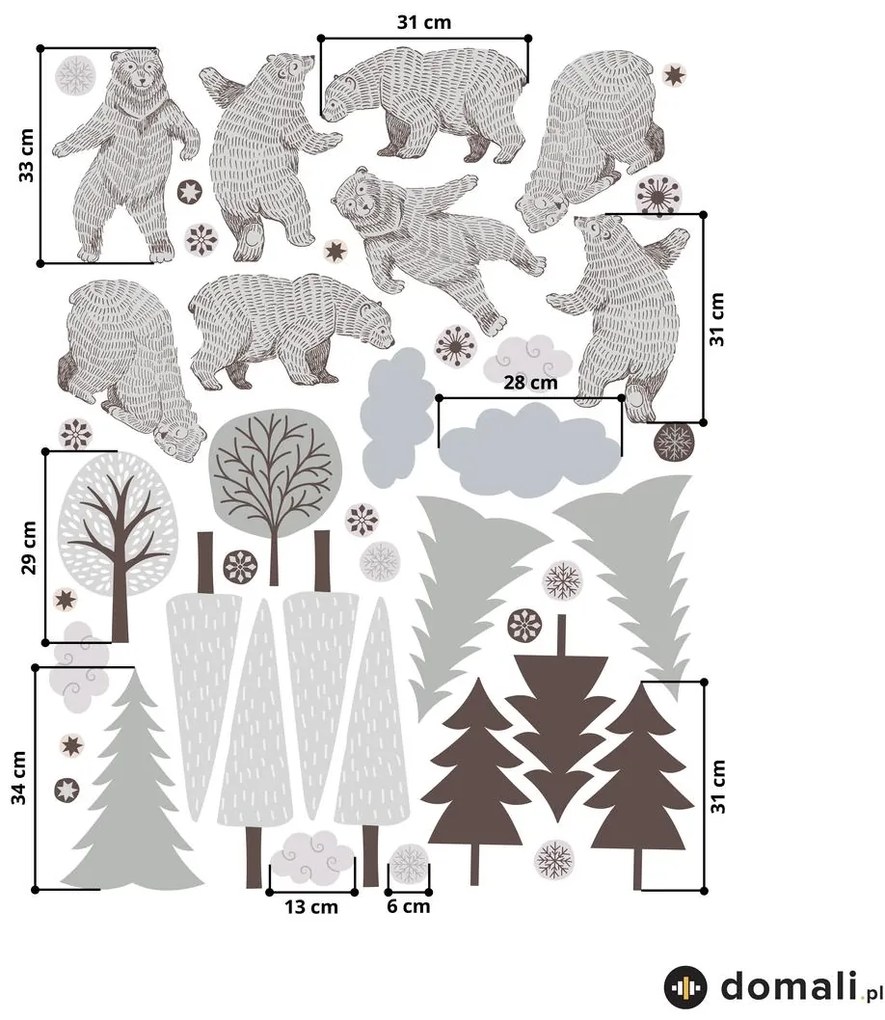 31 cm
33 cm
31 cm
28 cm
29 cm
34 cm
31 cm
13 cm
6 cm
domali.pl