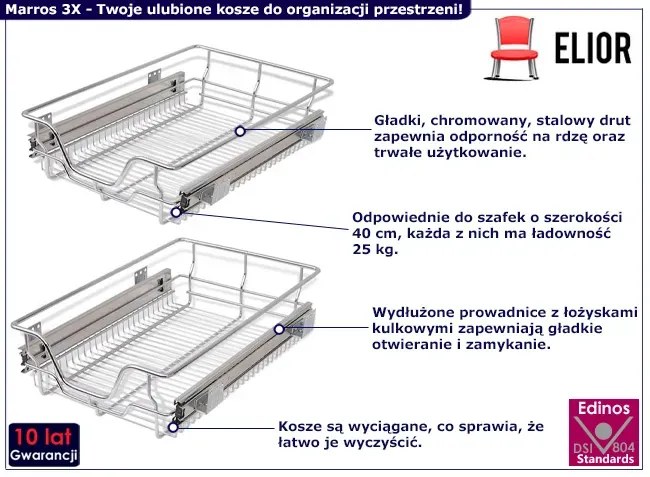 Marros 3X - Twoje ulubione kosze do organizacji przestrzeni!

ELIOR

Gładki, chromowany, stalowy drut zapewnia odporność na rdzę oraz trwałe użytkowanie.

Odpowiednie do szafek o szerokości 40 cm, każda z nich ma ładowność 25 kg.

Wydłużone prowadnice z łożyskami kulkowymi zapewniają gładkie otwieranie i zamykanie.

Kosze są wyciągane, co sprawia, że łatwo je wyczyścić.

10 lat Gwarancji

Edinos DSI 804 Standards