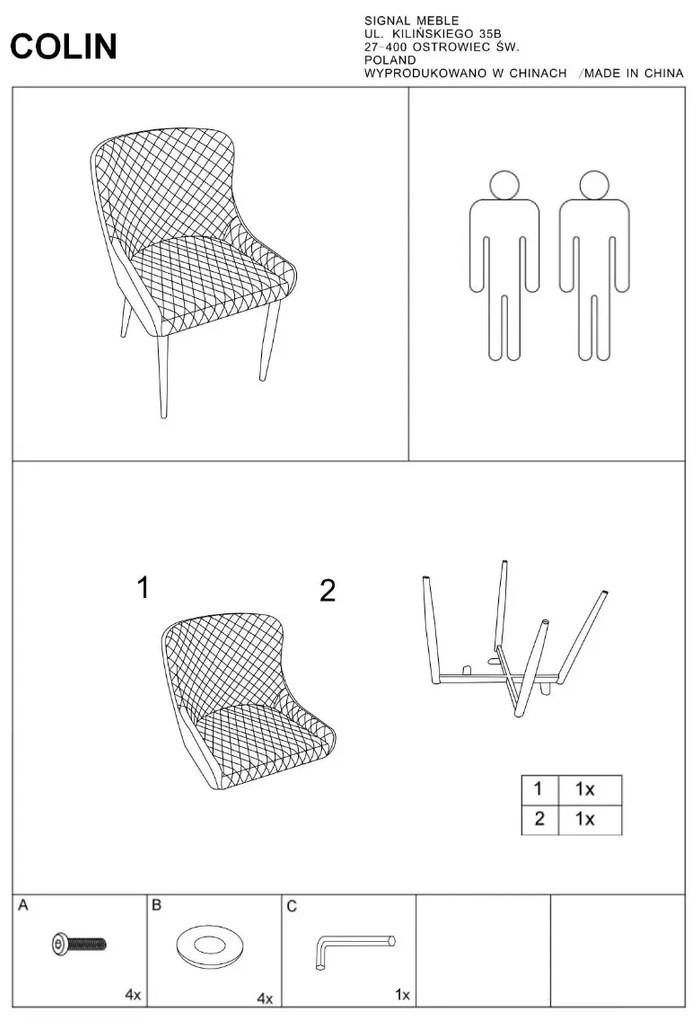 COLIN

SIGNAL MEBLE
UL. KILIŃSKIEGO 35B
27-400 OSTROWIEC ŚW.
POLAND
WYPRODUKOWANO W CHINACH /MADE IN CHINA

1

2

| 1 | 1x |
|---|---|
| 2 | 1x |

A
4x

B
4x

C
1x