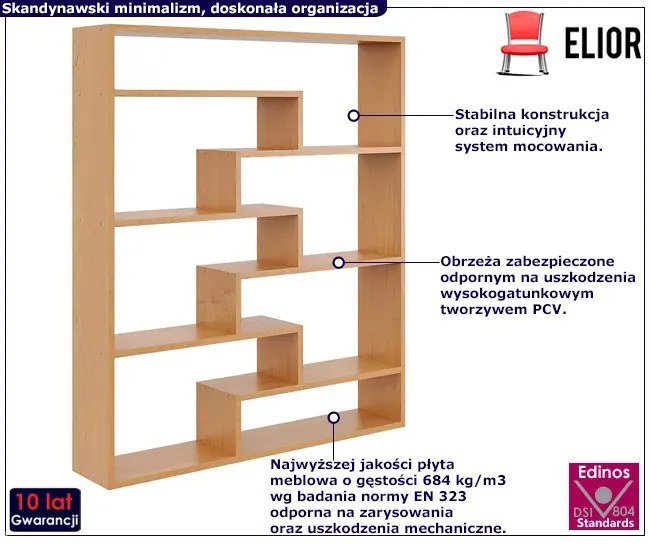 Skandynawski minimalizm, doskonała organizacja

ELIOR

Stabilna konstrukcja oraz intuicyjny system mocowania.

Obrzeża zabezpieczone odpornym na uszkodzenia wysokogatunkowym tworzywem PCV.

Najwyższej jakości płyta meblowa o gęstości 684 kg/m3 wg badania normy EN 323 odporna na zarysowania oraz uszkodzenia mechaniczne.

10 lat
Gwarancji

Edinos
DSI 804
Standards