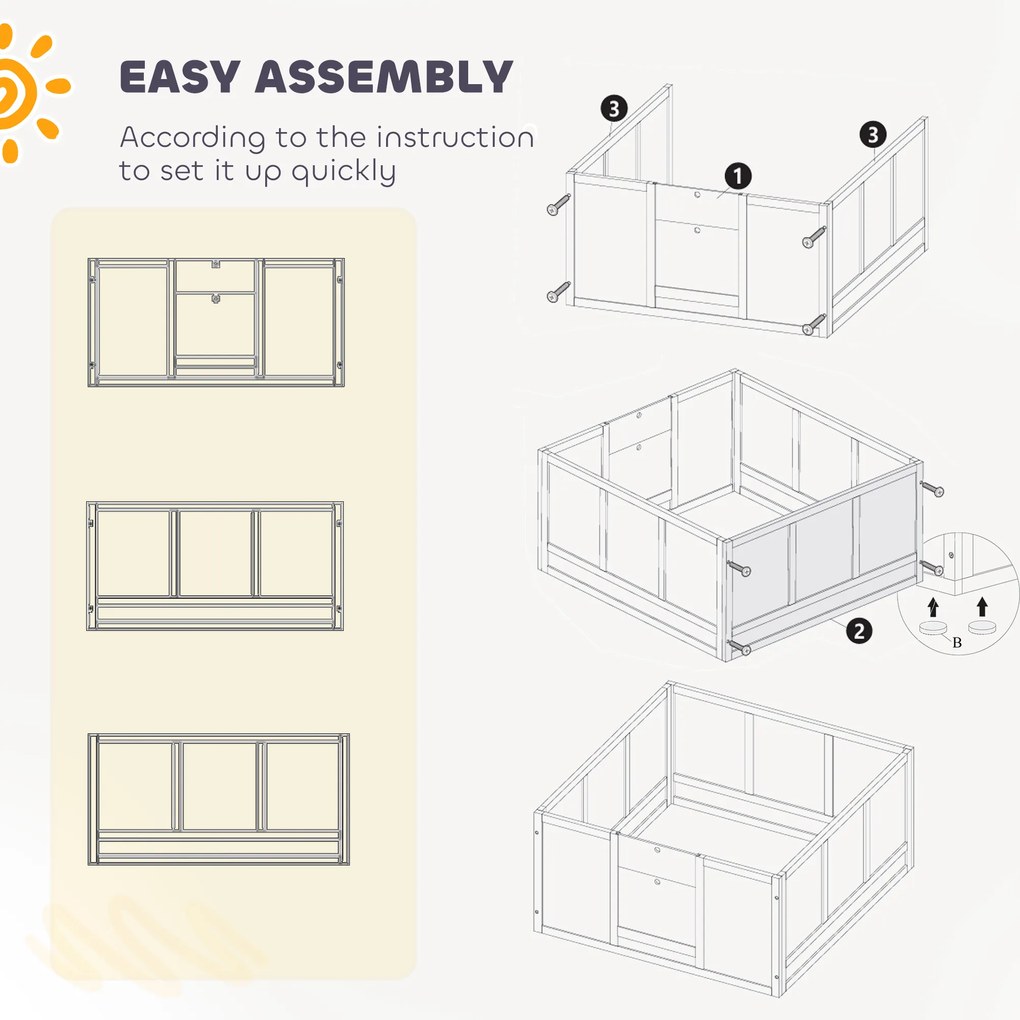 EASY ASSEMBLY

According to the instruction to set it up quickly

3

1

3

2

B