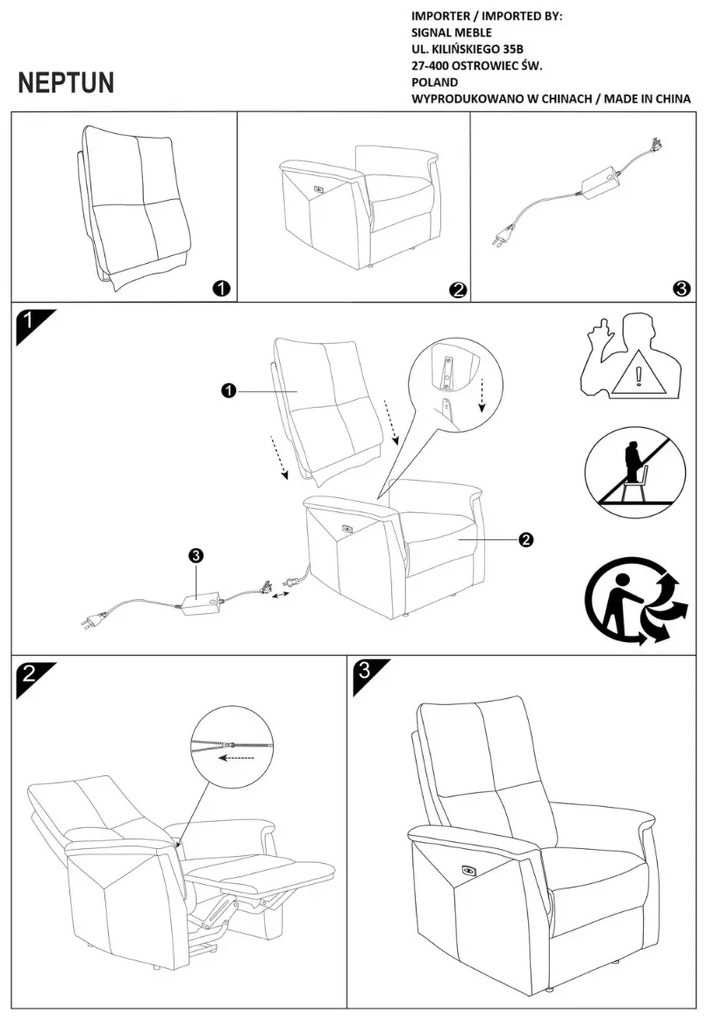 NEPTUN

IMPORTER / IMPORTED BY:
SIGNAL MEBLE
UL. KILIŃSKIEGO 35B
27-400 OSTROWIEC ŚW.
POLAND
WYPRODUKOWANO W CHINACH / MADE IN CHINA

1

2

3

1

1

2

3

2

3