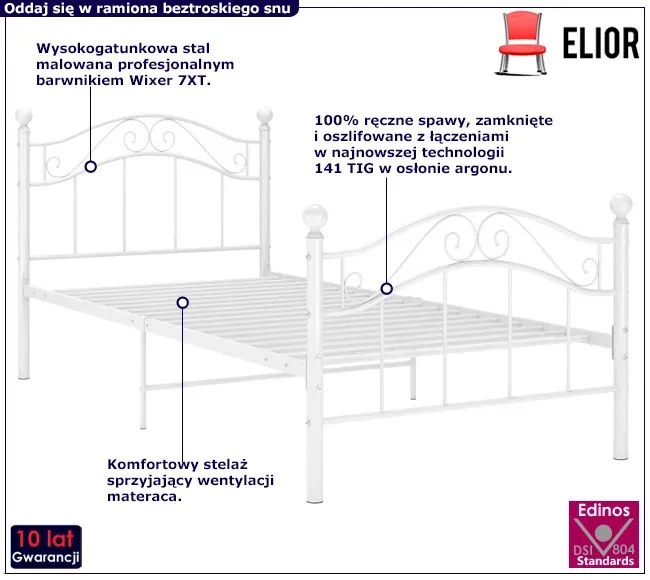 Oddaj się w ramiona beztroskiego snu

ELIOR

Wysokogatunkowa stal malowana profesjonalnym barwnikiem Wixer 7XT.

100% ręczne spawy, zamknięte i oszlifowane z łączeniami w najnowszej technologii 141 TIG w osłonie argonu.

Komfortowy stelaż sprzyjający wentylacji materaca.

10 lat Gwarancji

Edinos DSI 804 Standards