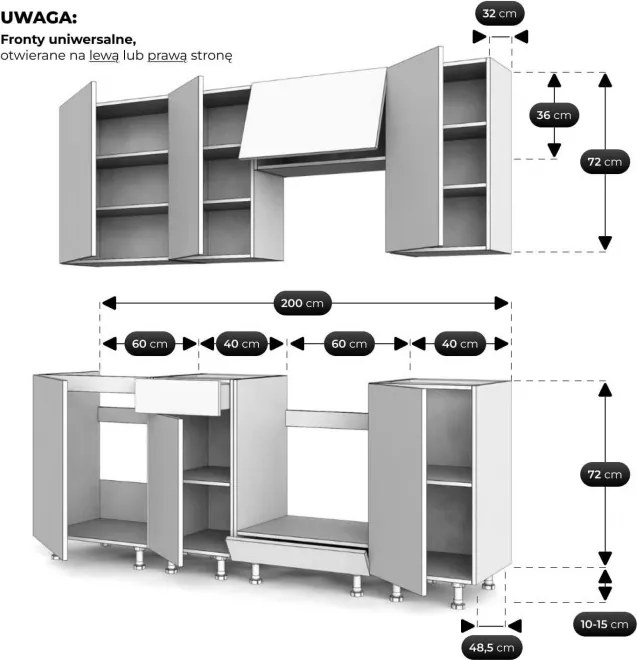 UWAGA:
Fronty uniwersalne,
otwierane na lewą lub prawą stronę

32 cm
36 cm
72 cm

200 cm
60 cm
40 cm
60 cm
40 cm

72 cm
10-15 cm
48,5 cm