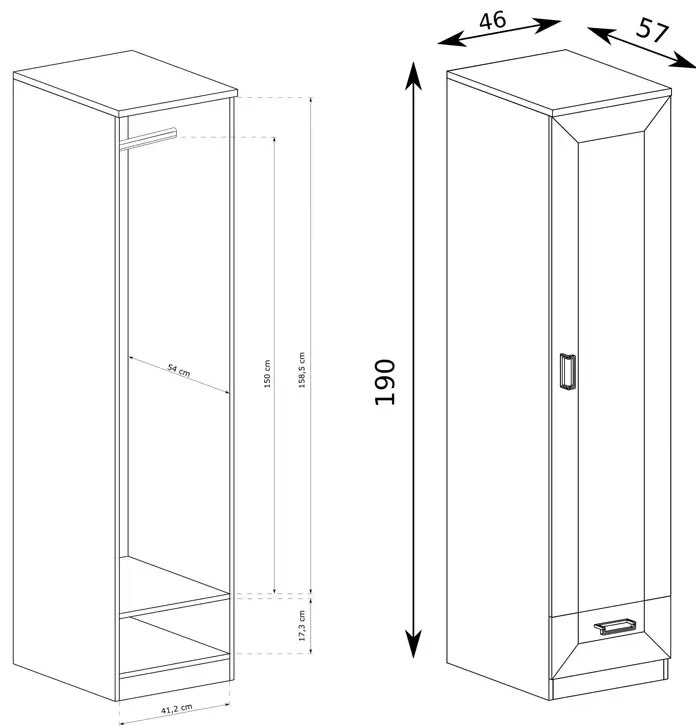 54 cm
150 cm
158,5 cm
17,3 cm
41,2 cm
46
57
190