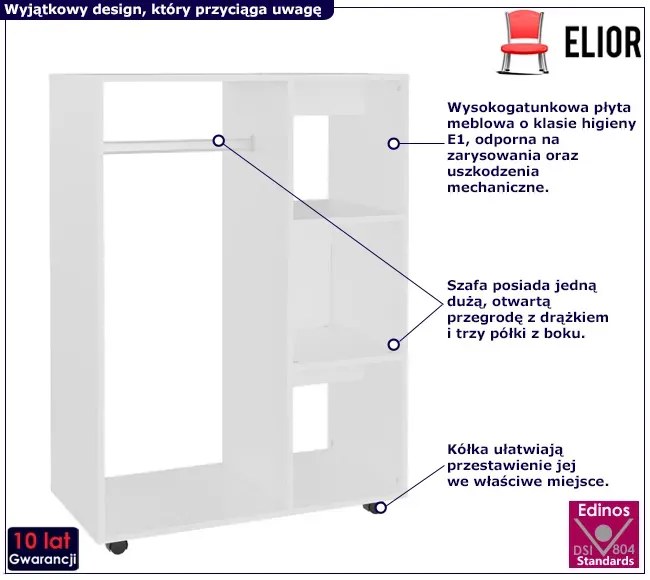 Wyjątkowy design, który przyciąga uwagę

ELIOR

Wysokogatunkowa płyta meblowa o klasie higieny E1, odporna na zarysowania oraz uszkodzenia mechaniczne.

Szafa posiada jedną dużą, otwartą przegrodę z drążkiem i trzy półki z boku.

Kółka ułatwiają przestawienie jej we właściwe miejsce.

10 lat Gwarancji

Edinos DSI 804 Standards