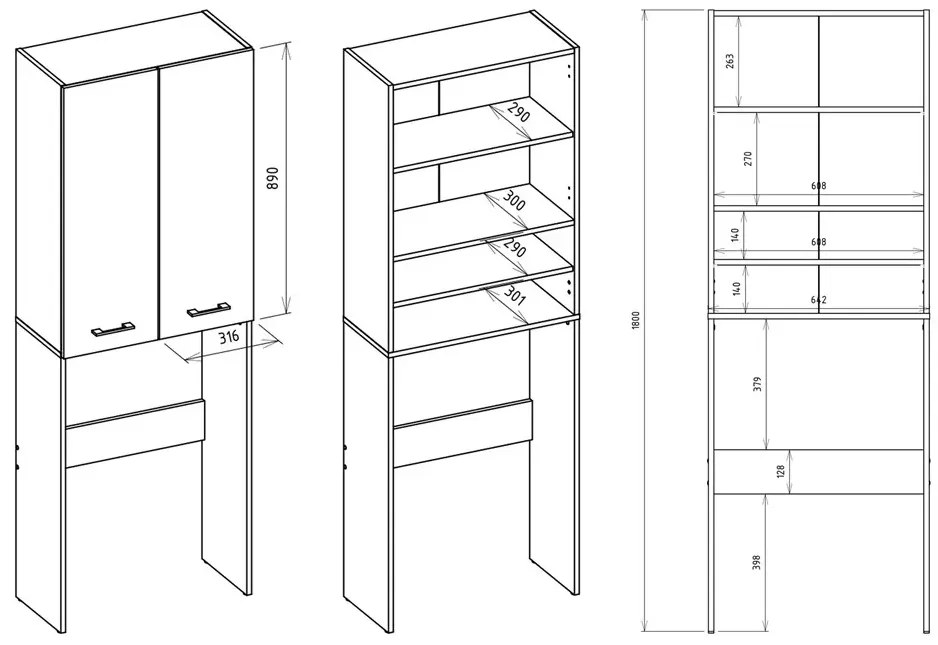 890
316
290
300
290
301
1800
263
270
608
140
608
140
642
379
128
398