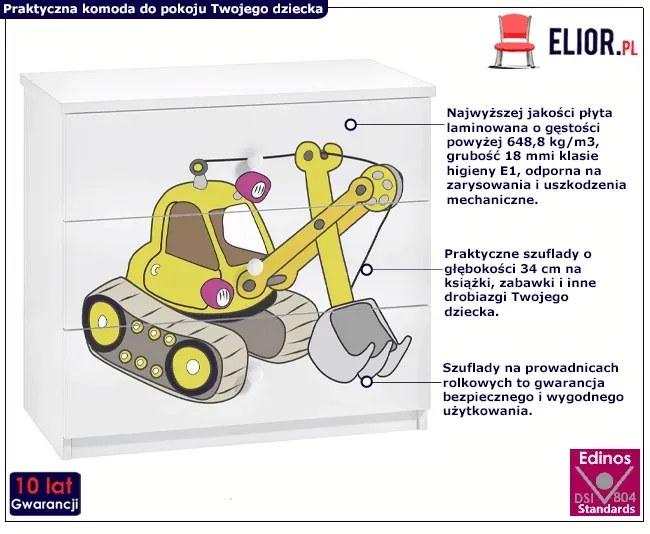 Praktyczna komoda do pokoju Twojego dziecka

ELIOR.PL

Najwyższej jakości płyta laminowana o gęstości powyżej 648,8 kg/m3, grubość 18 mmi klasie higieny E1, odporna na zarysowania i uszkodzenia mechaniczne.

Praktyczne szuflady o głębokości 34 cm na książki, zabawki i inne drobiazgi Twojego dziecka.

Szuflady na prowadnicach rolkowych to gwarancja bezpiecznego i wygodnego użytkowania.

10 lat
Gwarancji

Edinos
DSI 804
Standards