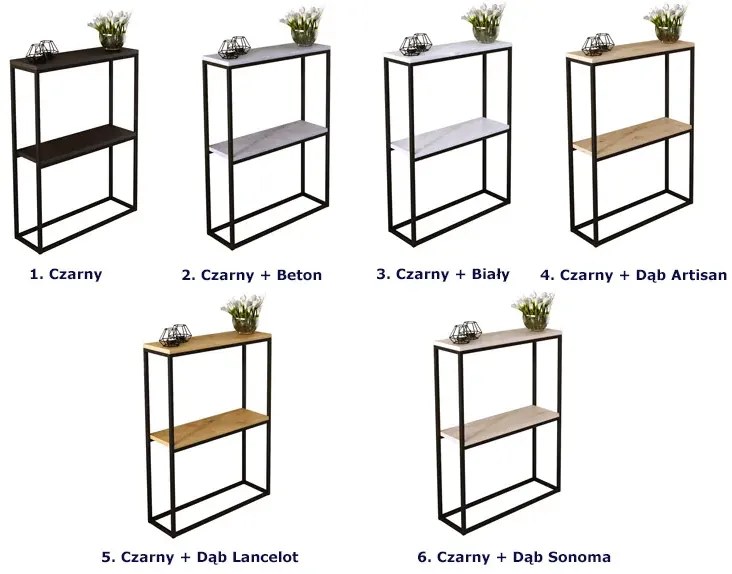 1. Czarny

2. Czarny + Beton

3. Czarny + Biały

4. Czarny + Dąb Artisan

5. Czarny + Dąb Lancelot

6. Czarny + Dąb Sonoma