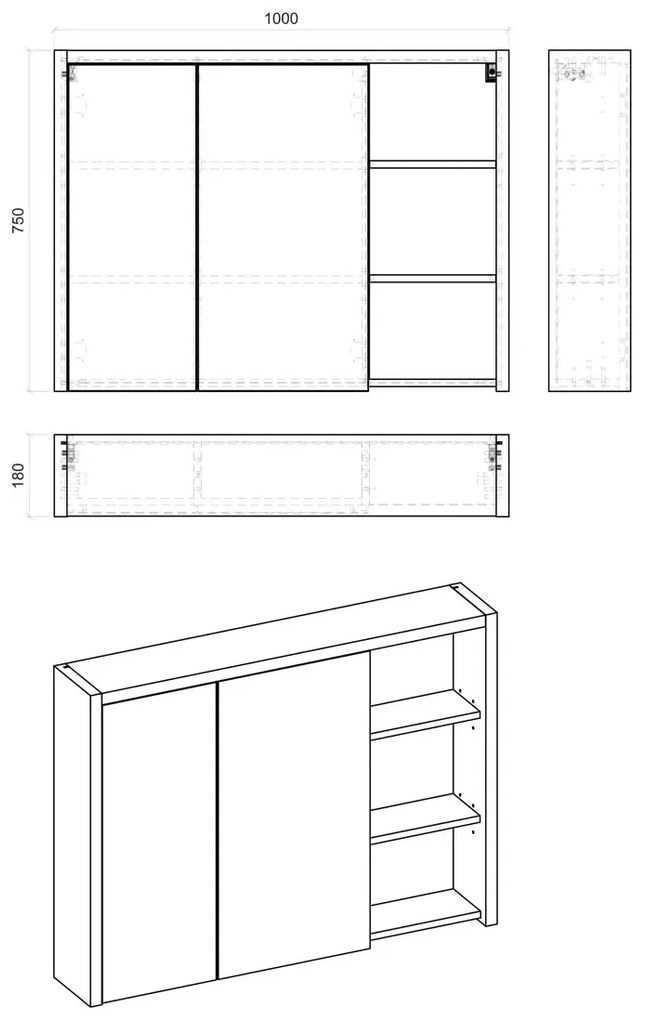 1000
750
180