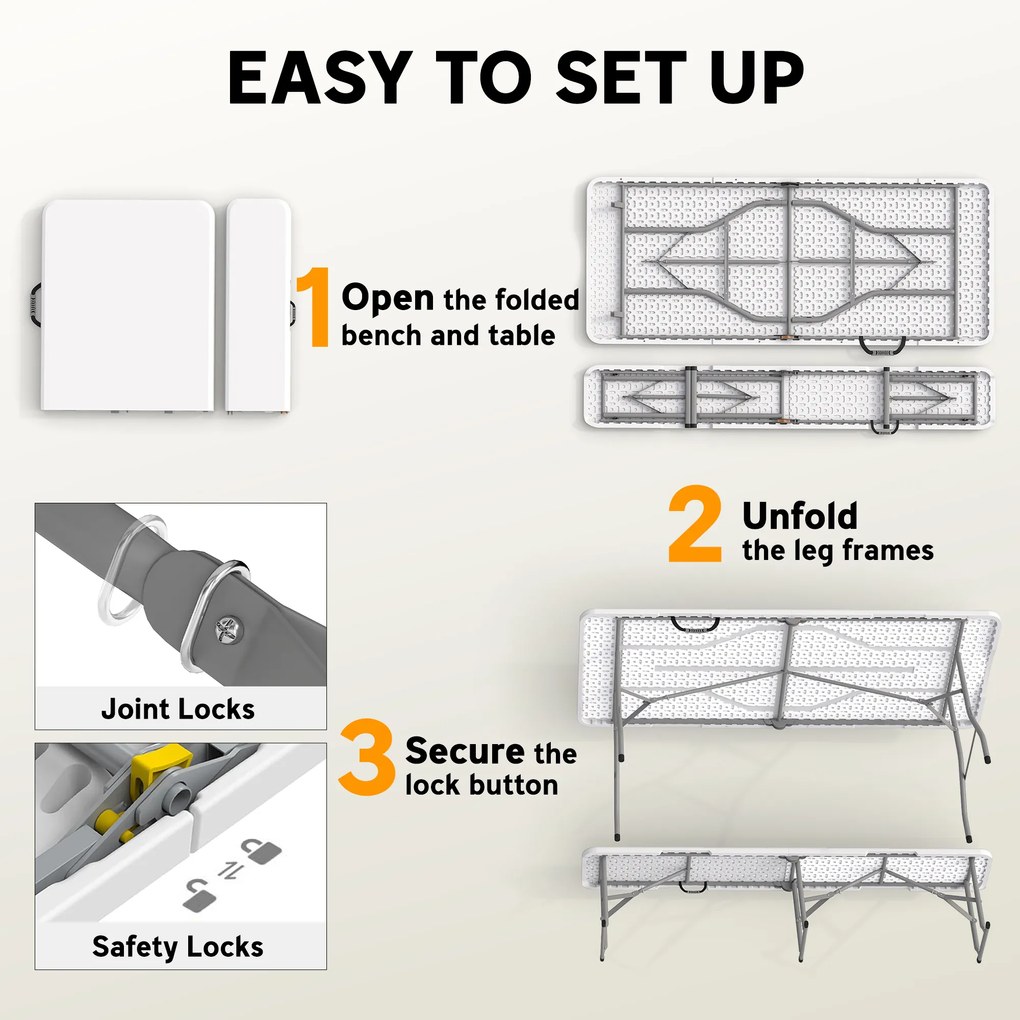 EASY TO SET UP

1 Open the folded bench and table

2 Unfold the leg frames

Joint Locks

3 Secure the lock button

Safety Locks