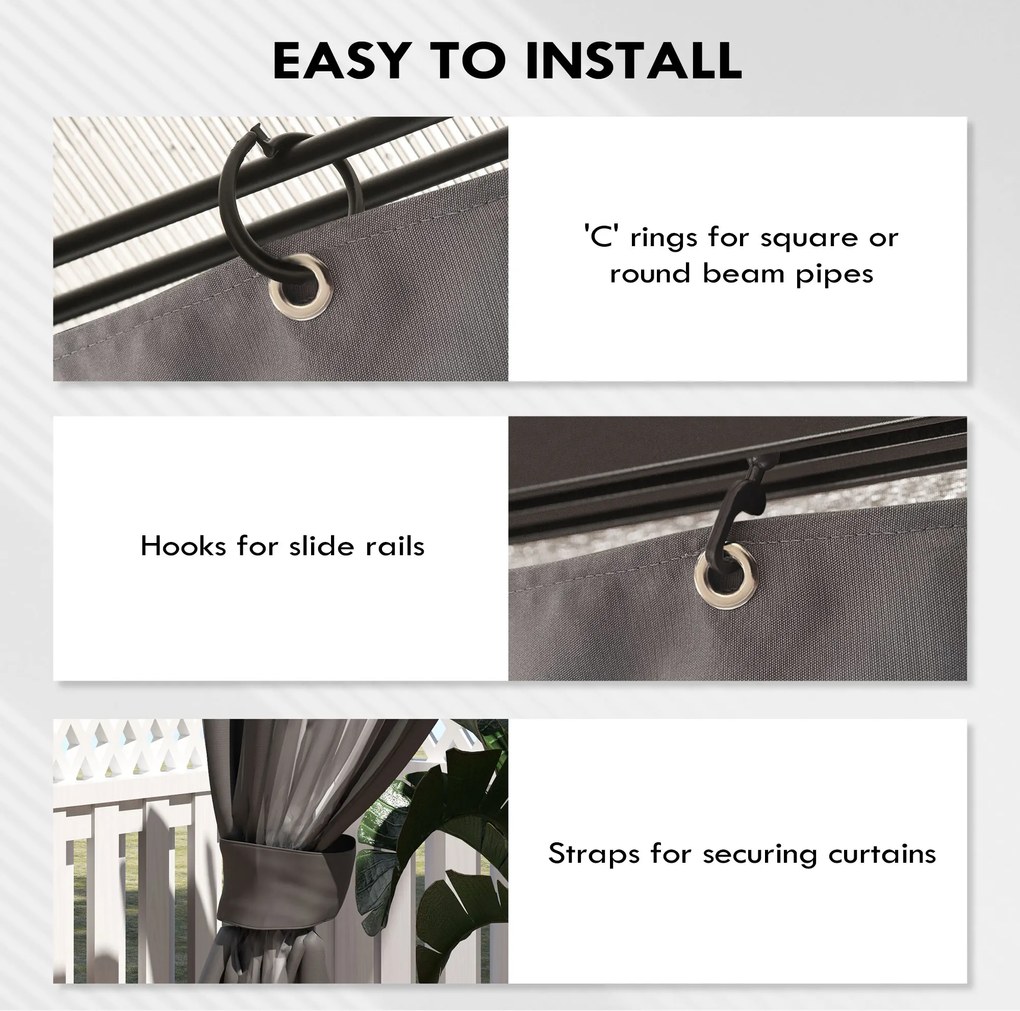 EASY TO INSTALL

'C' rings for square or round beam pipes

Hooks for slide rails

Straps for securing curtains