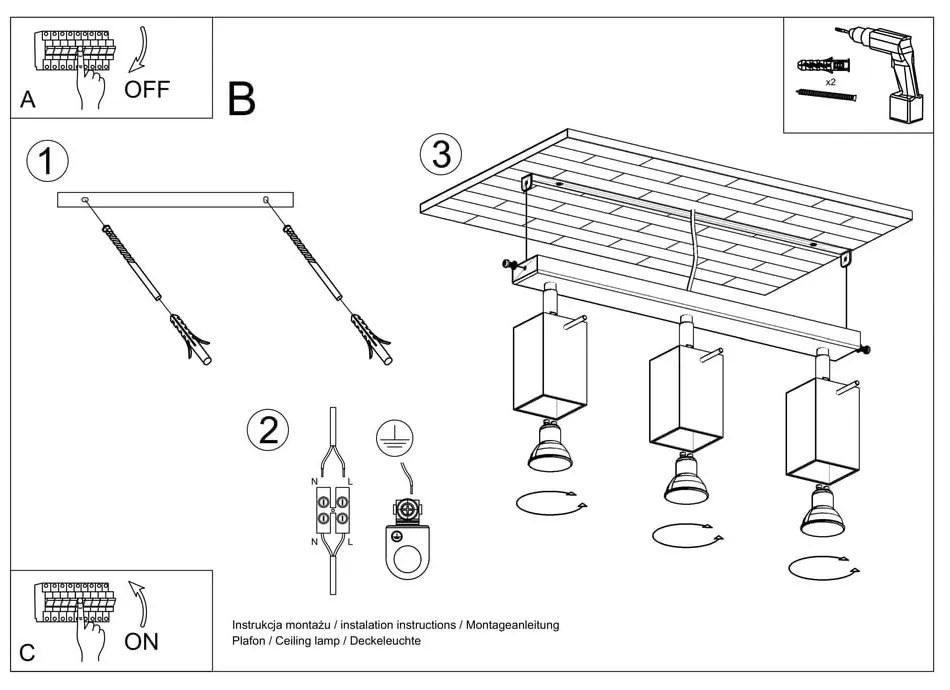 A
OFF

B

x2

1

3

2

N L
N L

C
ON

Instrukcja montażu / instalation instructions / Montageanleitung
Plafon / Ceiling lamp / Deckeleuchte