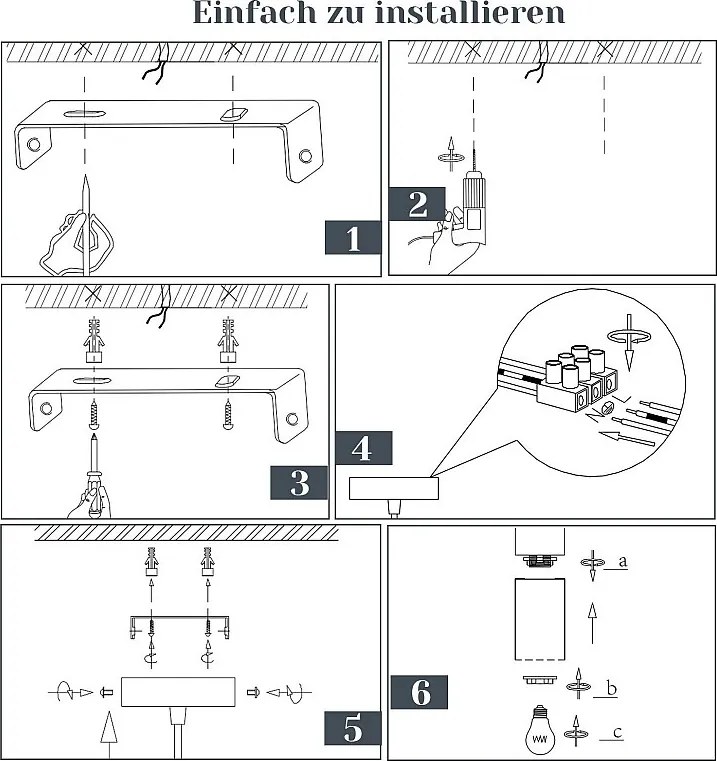 Einfach zu installieren

1

2

3

4

5

6

a

b

c