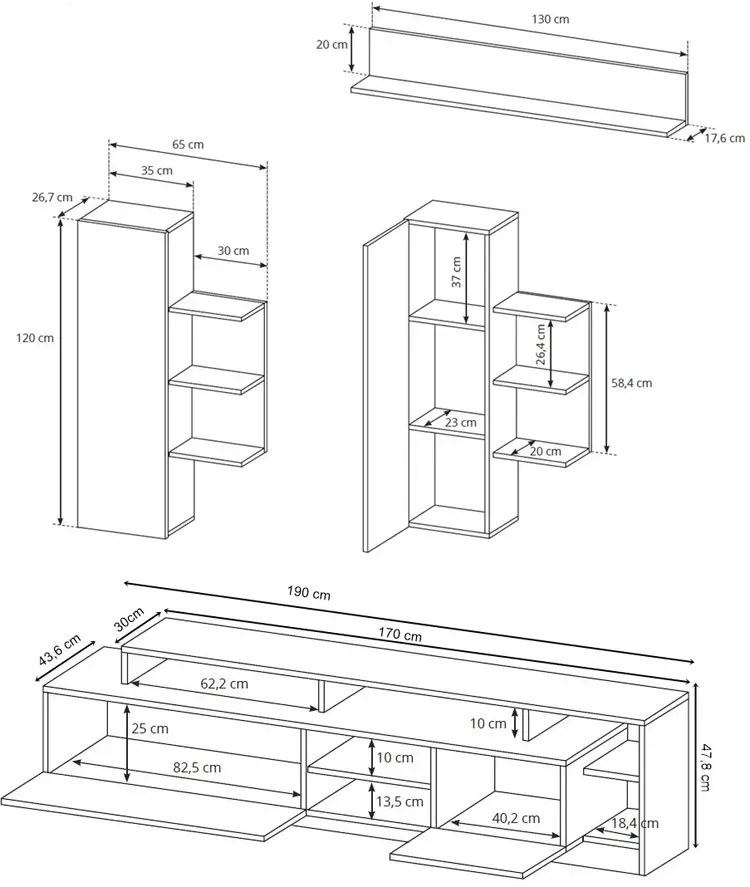 130 cm
20 cm
17,6 cm
65 cm
35 cm
26,7 cm
30 cm
120 cm
37 cm
26,4 cm
58,4 cm
23 cm
20 cm
190 cm
30cm
170 cm
43,6 cm
62,2 cm
10 cm
25 cm
82,5 cm
10 cm
13,5 cm
40,2 cm
18,4 cm
47,8 cm