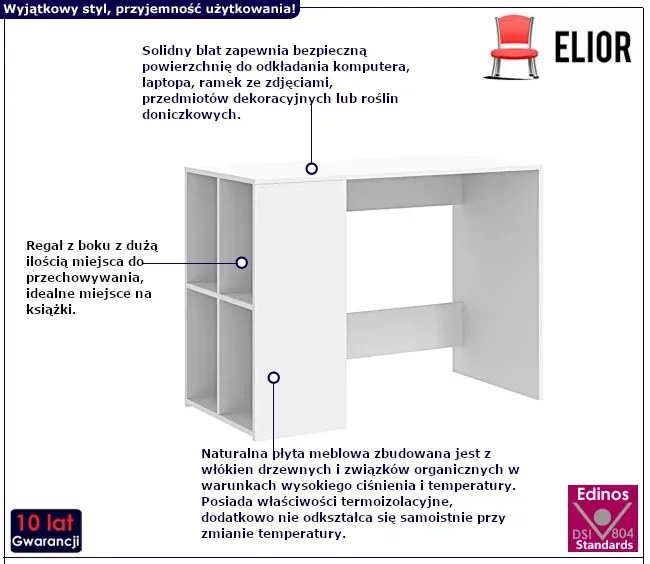 Wyjątkowy styl, przyjemność użytkowania!

ELIOR

Solidny blat zapewnia bezpieczną powierzchnię do odkładania komputera, laptopa, ramek ze zdjęciami, przedmiotów dekoracyjnych lub roślin doniczkowych.

Regał z boku z dużą ilością miejsca do przechowywania, idealne miejsce na książki.

Naturalna płyta meblowa zbudowana jest z włókien drzewnych i związków organicznych w warunkach wysokiego ciśnienia i temperatury. Posiada właściwości termoizolacyjne, dodatkowo nie odkształca się samoistnie przy zmianie temperatury.

10 lat
Gwarancji

Edinos
DSI 804
Standards