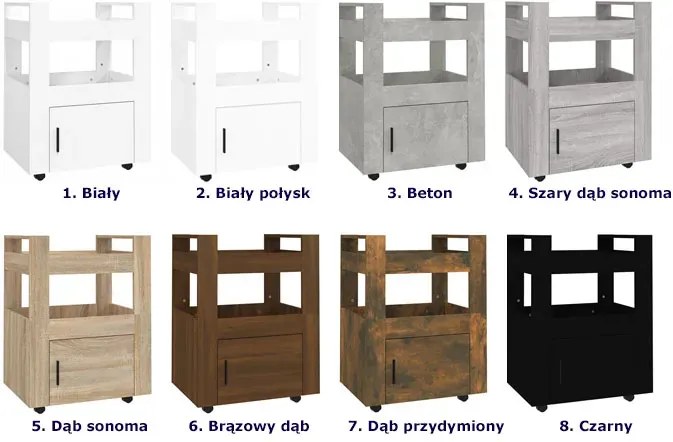 1. Biały
2. Biały połysk
3. Beton
4. Szary dąb sonoma
5. Dąb sonoma
6. Brązowy dąb
7. Dąb przydymiony
8. Czarny