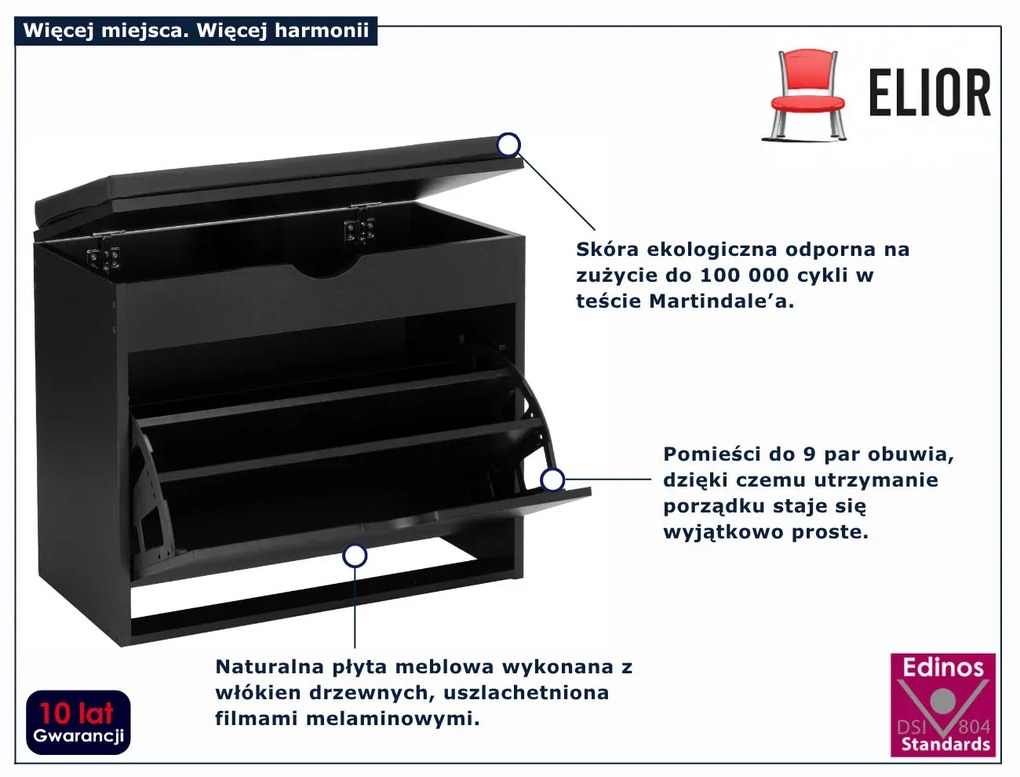 Więcej miejsca. Więcej harmonii

ELIOR

Skóra ekologiczna odporna na zużycie do 100 000 cykli w teście Martindale'a.

Pomieści do 9 par obuwia, dzięki czemu utrzymanie porządku staje się wyjątkowo proste.

Naturalna płyta meblowa wykonana z włókien drzewnych, uszlachetniona filmami melaminowymi.

10 lat Gwarancji

Edinos DSI 804 Standards