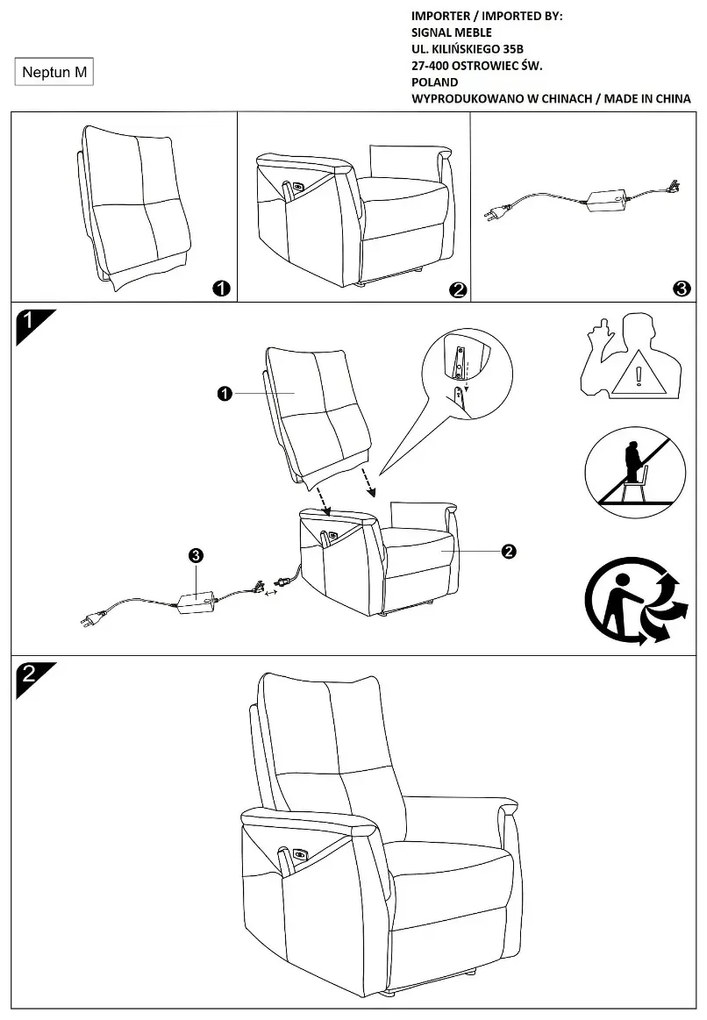 Neptun M

IMPORTER / IMPORTED BY:
SIGNAL MEBLE
UL. KILIŃSKIEGO 35B
27-400 OSTROWIEC ŚW.
POLAND
WYPRODUKOWANO W CHINACH / MADE IN CHINA

1

2

3

1

1

2

3

2