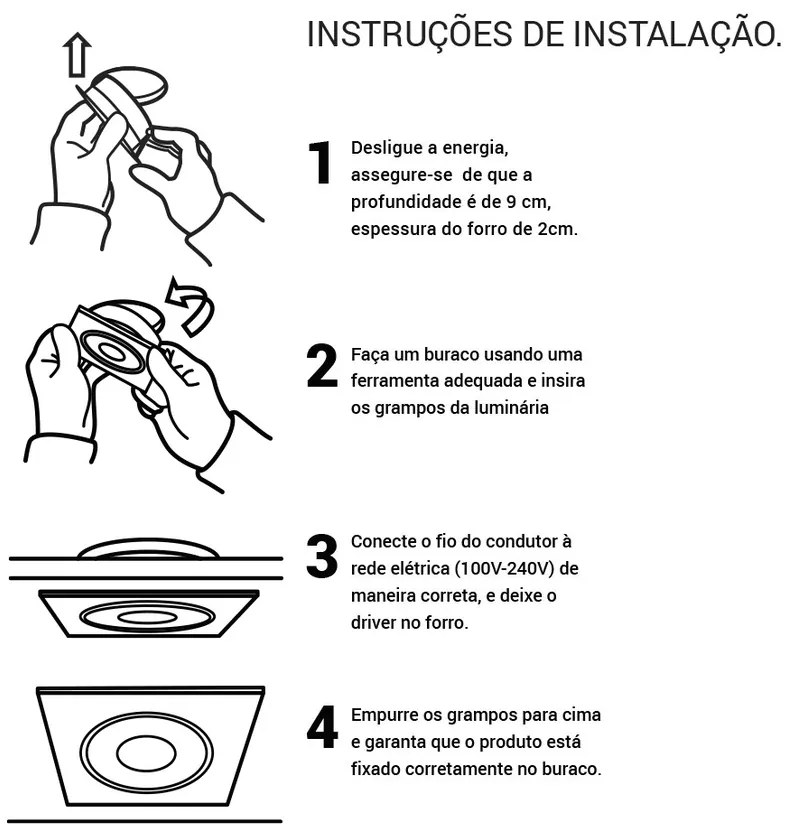 INSTRUÇÕES DE INSTALAÇÃO.

1 Desligue a energia, assegure-se  de que a profundidade é de 9 cm, espessura do forro de 2cm.

2 Faça um buraco usando uma ferramenta adequada e insira os grampos da luminária

3 Conecte o fio do condutor à rede elétrica (100V-240V) de maneira correta, e deixe o driver no forro.

4 Empurre os grampos para cima e garanta que o produto está fixado corretamente no buraco.