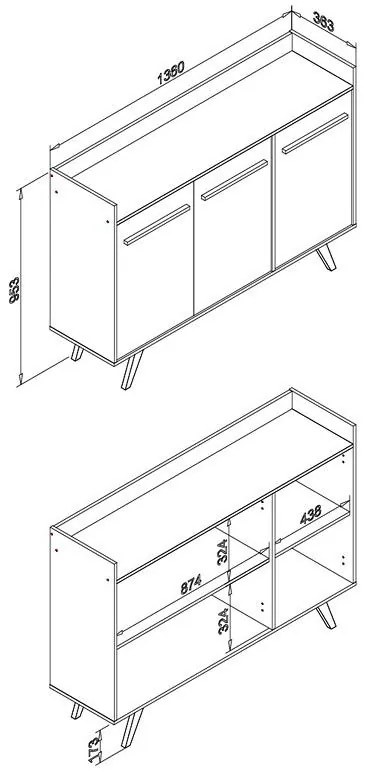 1360
363
953
438
324
874
324
173