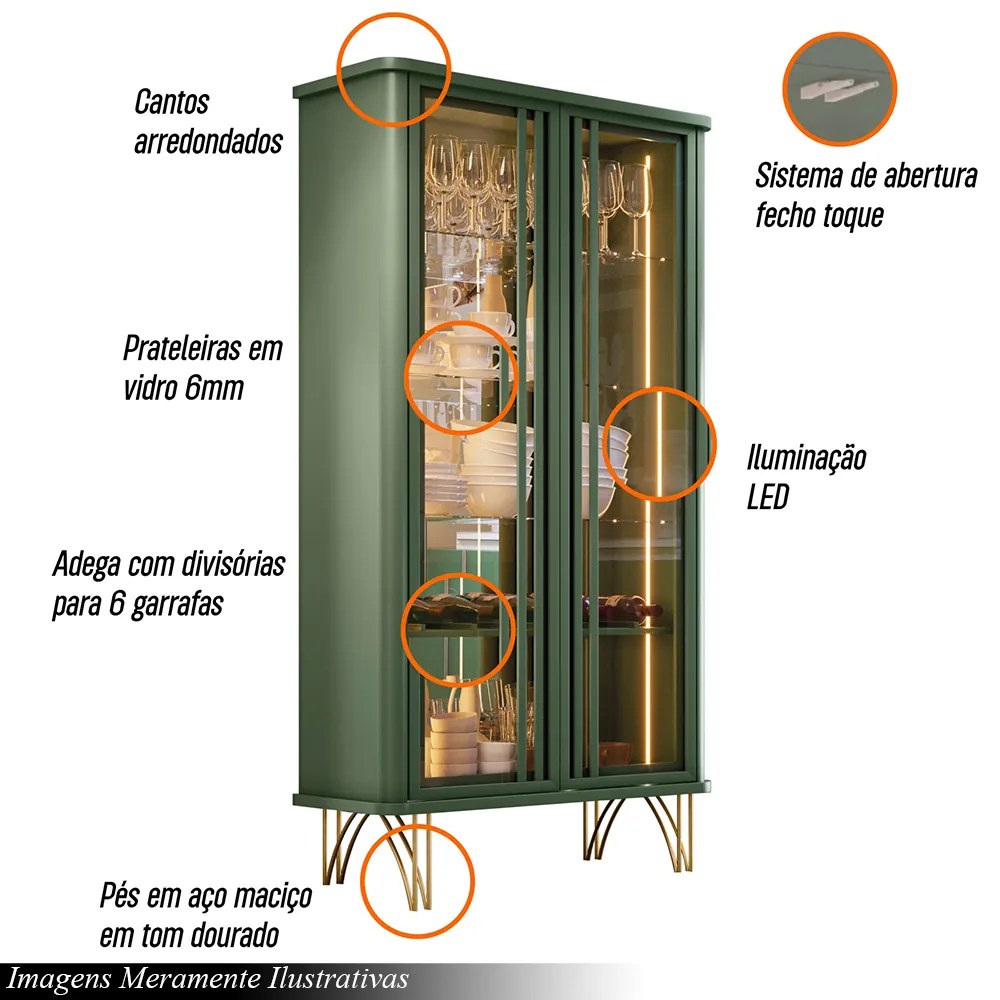 Cantos arredondados

Sistema de abertura fecho toque

Prateleiras em vidro 6mm

Iluminação LED

Adega com divisórias para 6 garrafas

Pés em aço maciço em tom dourado

Imagens Meramente Ilustrativas