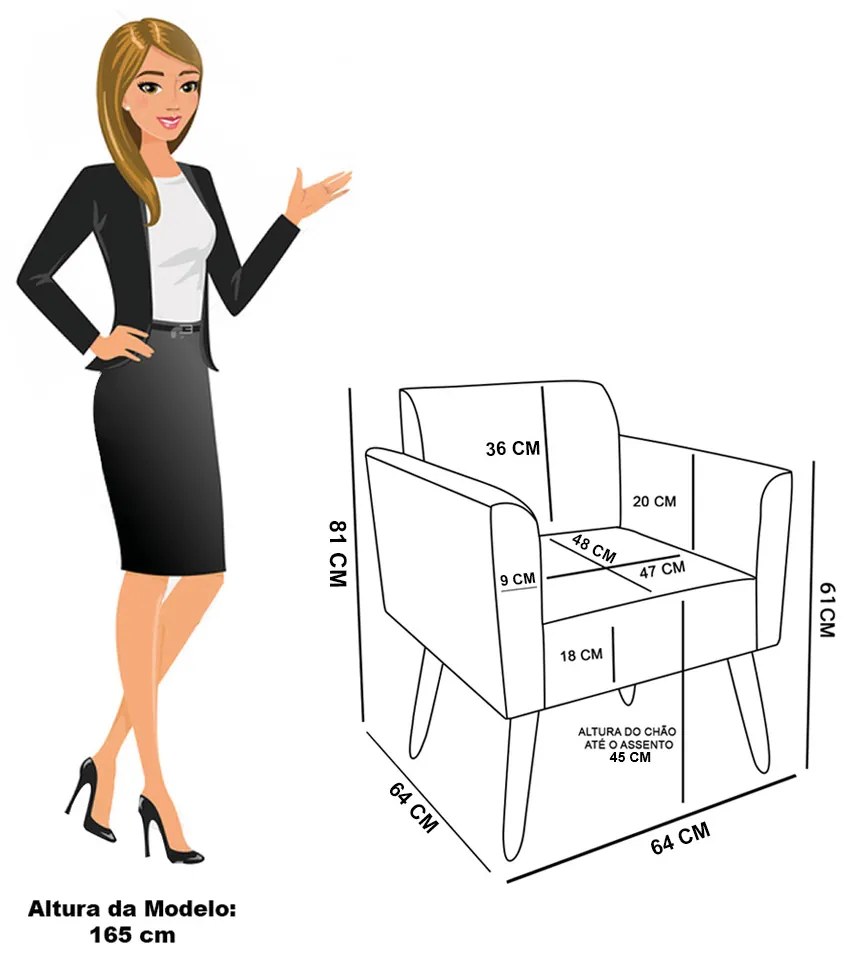 81 CM

36 CM

20 CM

48 CM

47 CM

9 CM

18 CM

61CM

ALTURA DO CHÃO ATÉ O ASSENTO 45 CM

64 CM

64 CM

Altura da Modelo: 165 cm