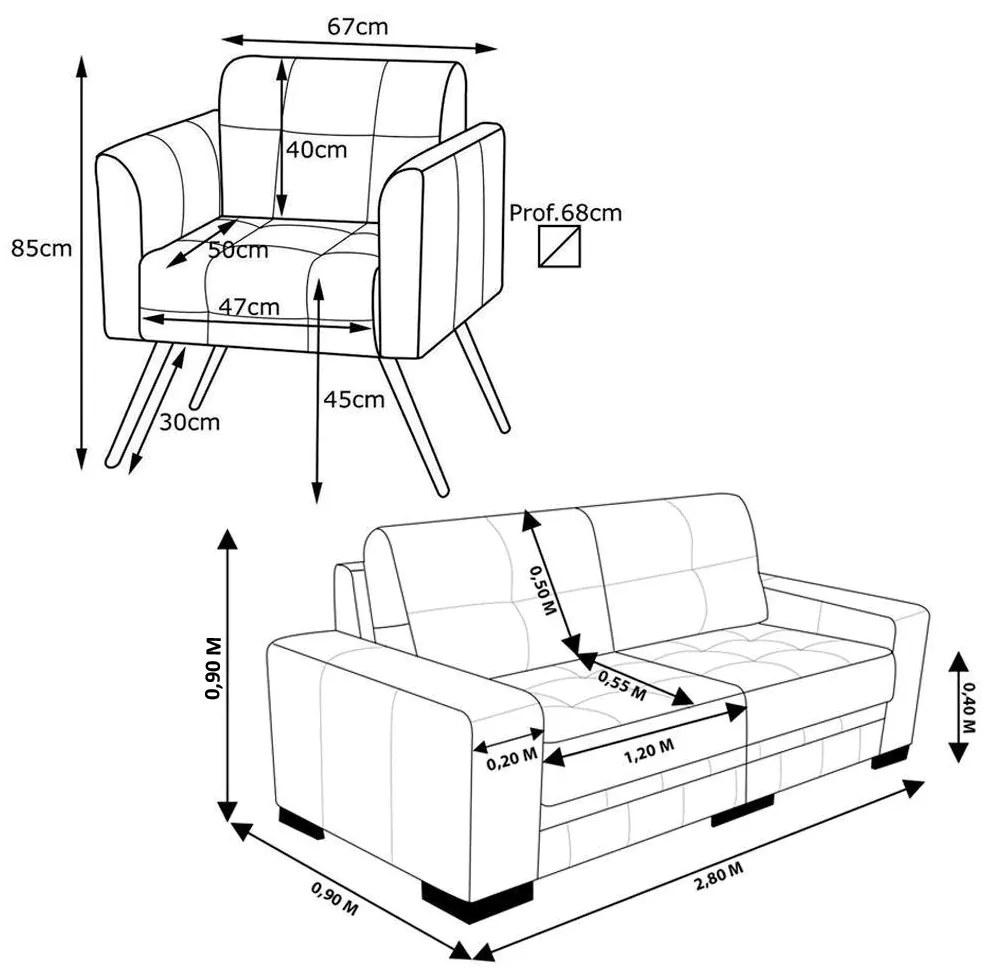 67cm
40cm
Prof.68cm
85cm
50cm
47cm
45cm
30cm

0,90 M
0,50 M
0,55 M
0,40 M
0,20 M
1,20 M
0,90 M
2,80 M