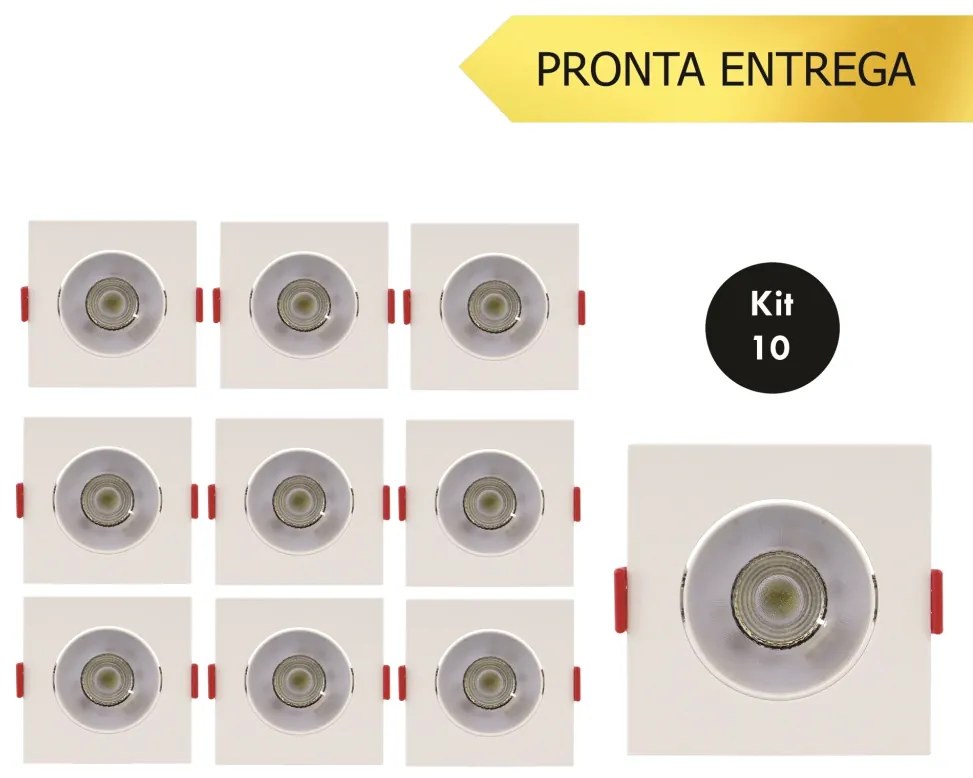 PRONTA ENTREGA

Kit
10