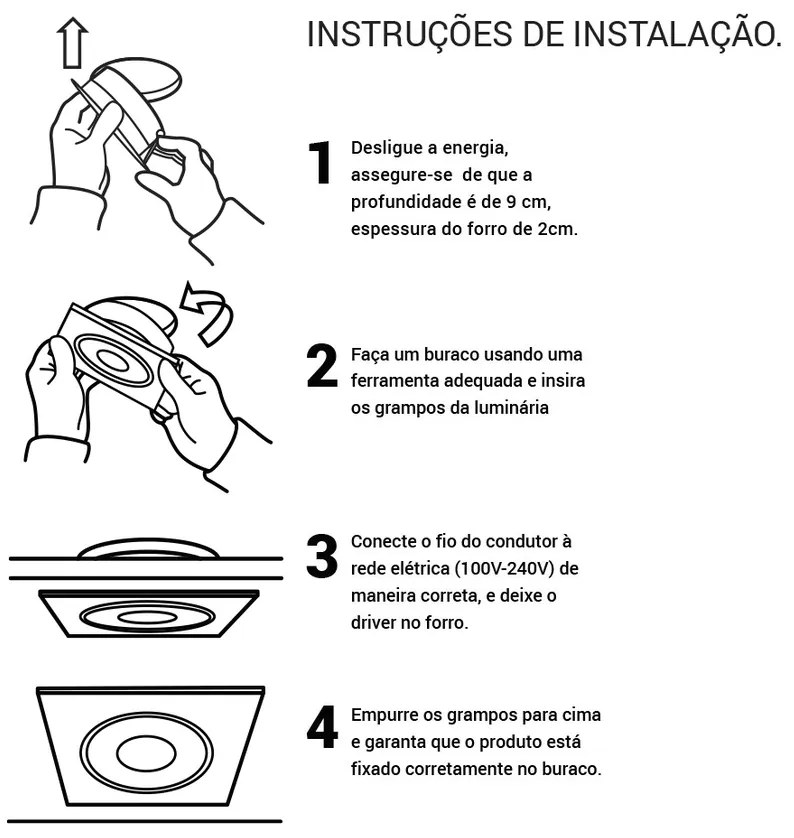 INSTRUÇÕES DE INSTALAÇÃO.

1 Desligue a energia, assegure-se de que a profundidade é de 9 cm, espessura do forro de 2cm.

2 Faça um buraco usando uma ferramenta adequada e insira os grampos da luminária

3 Conecte o fio do condutor à rede elétrica (100V-240V) de maneira correta, e deixe o driver no forro.

4 Empurre os grampos para cima e garanta que o produto está fixado corretamente no buraco.