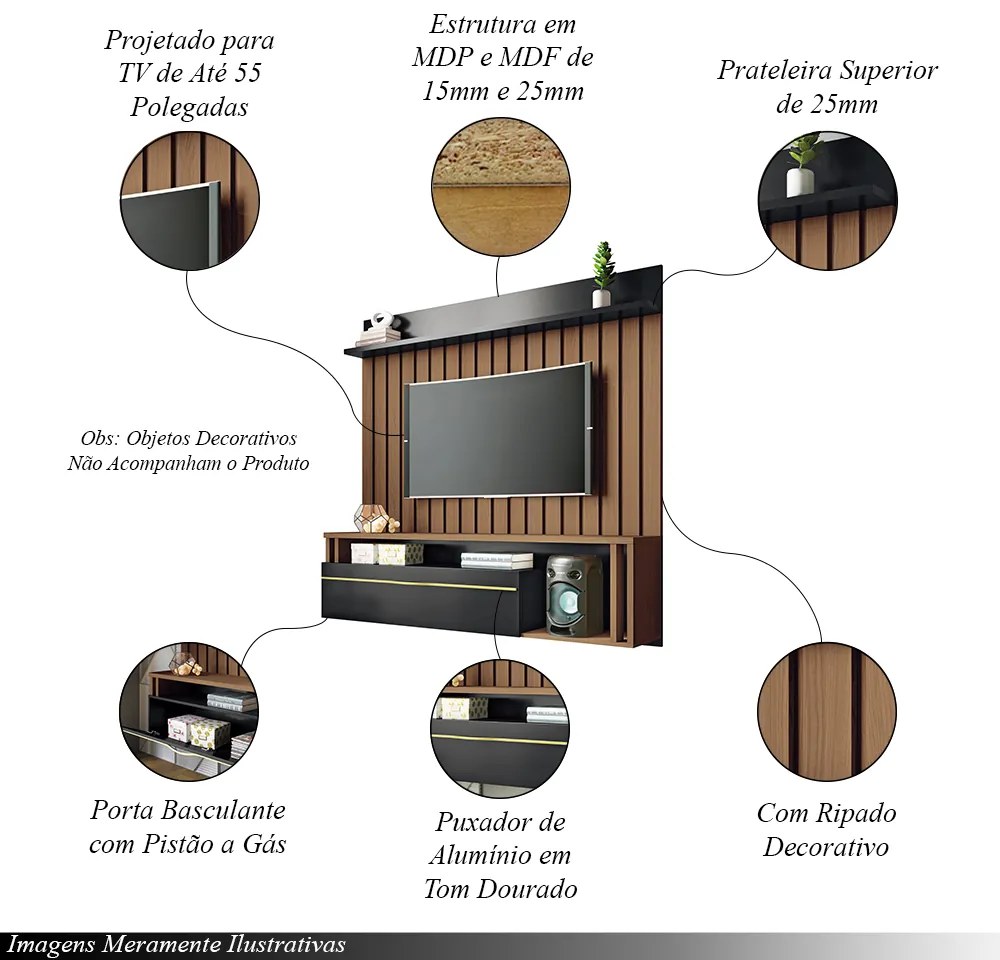 Projetado para TV de Até 55 Polegadas

Estrutura em MDP e MDF de 15mm e 25mm

Prateleira Superior de 25mm

Obs: Objetos Decorativos Não Acompanham o Produto

Porta Basculante com Pistão a Gás

Puxador de Alumínio em Tom Dourado

Com Ripado Decorativo

Imagens Meramente Ilustrativas