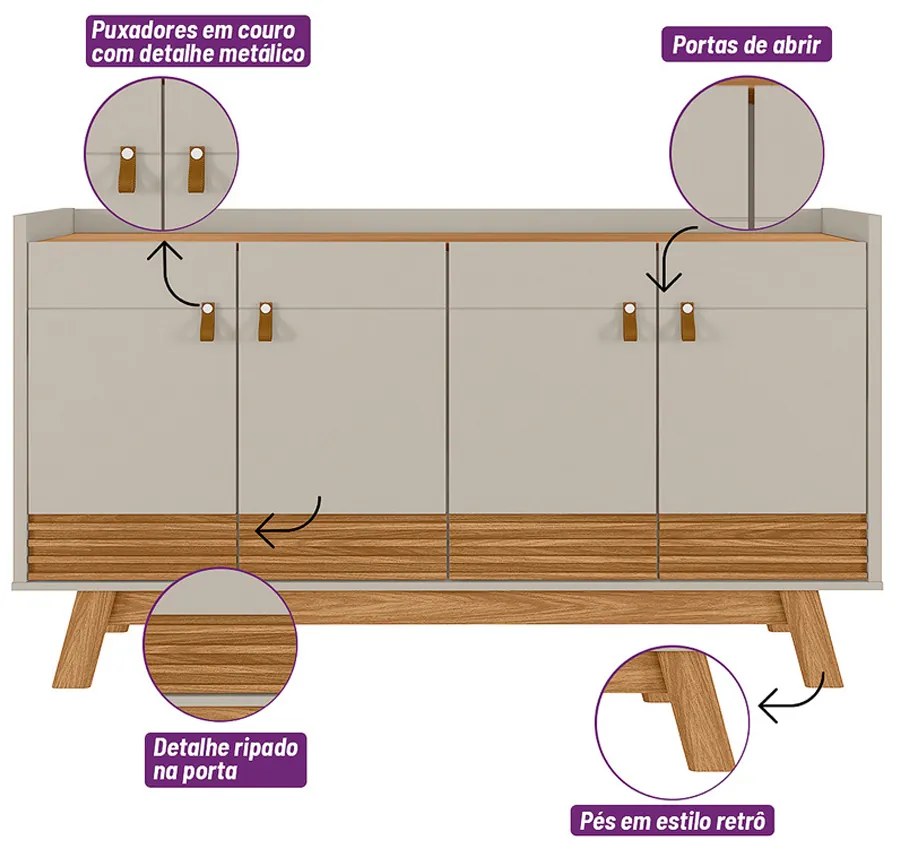 Puxadores em couro com detalhe metálico

Portas de abrir

Detalhe ripado na porta

Pés em estilo retrô