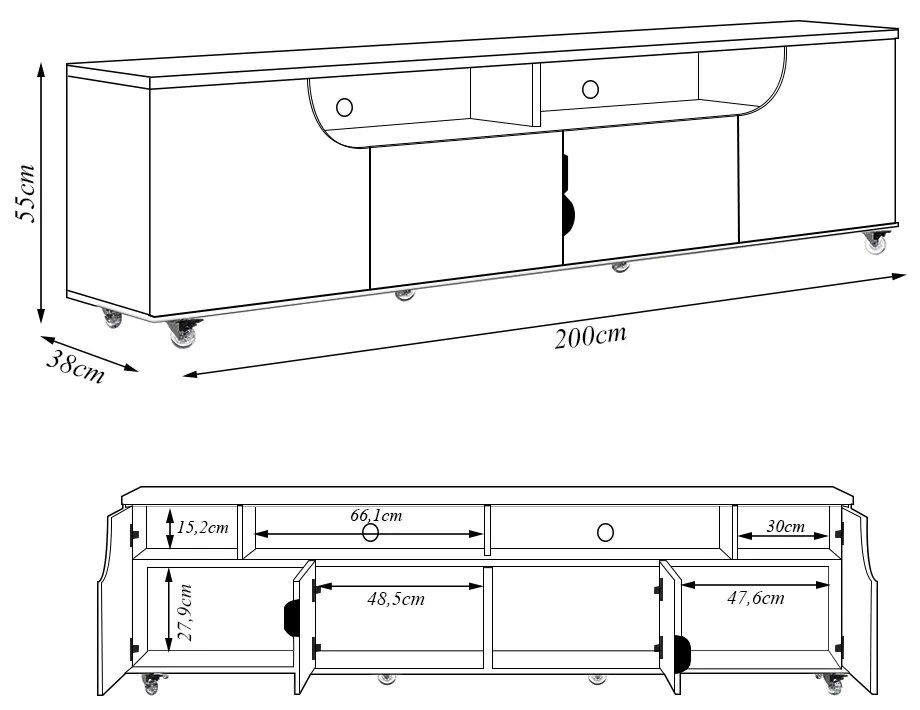 55cm
38cm
200cm
15,2cm
66,1cm
30cm
27,9cm
48,5cm
47,6cm